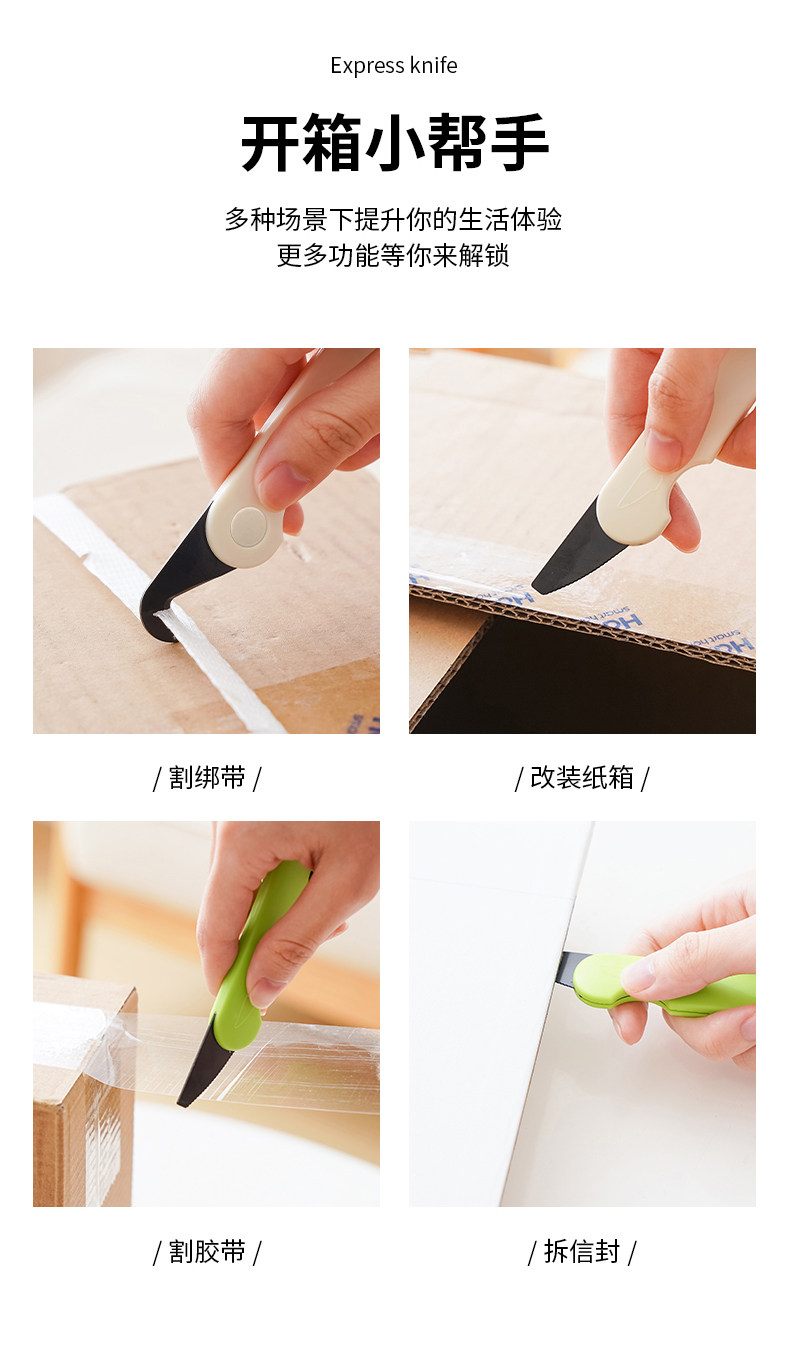 Express knife

开箱小帮手

多种场景下提升你的生活体验
更多功能等你来解锁

/ 割绑带 /

/ 改装纸箱 /

/ 割胶带 /

/ 拆信封 /