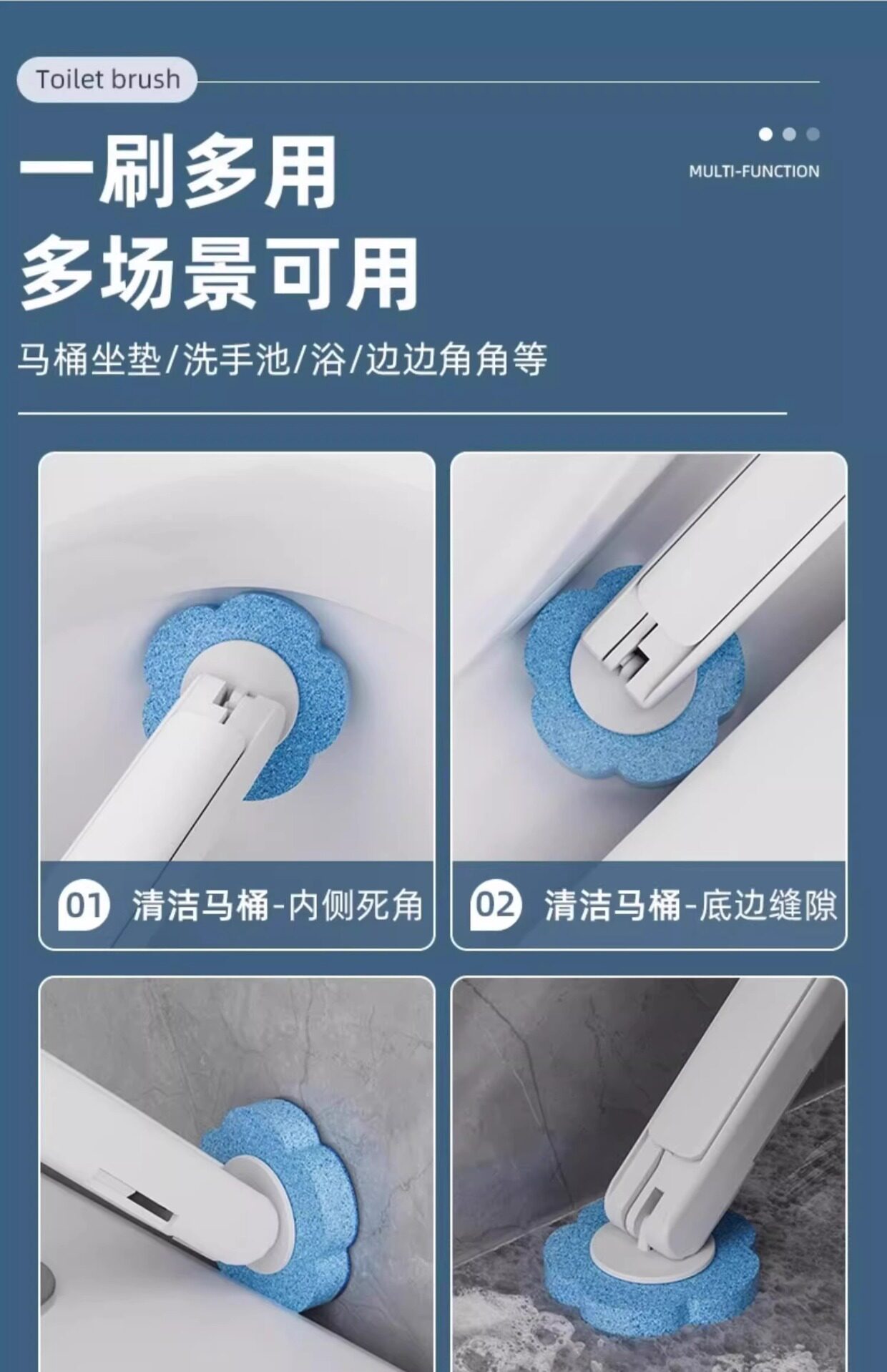 Toilet brush

MULTI-FUNCTION

一刷多用
多场景可用

马桶坐垫/洗手池/浴/边边角角等

01 清洁马桶-内侧死角

02 清洁马桶-底边缝隙