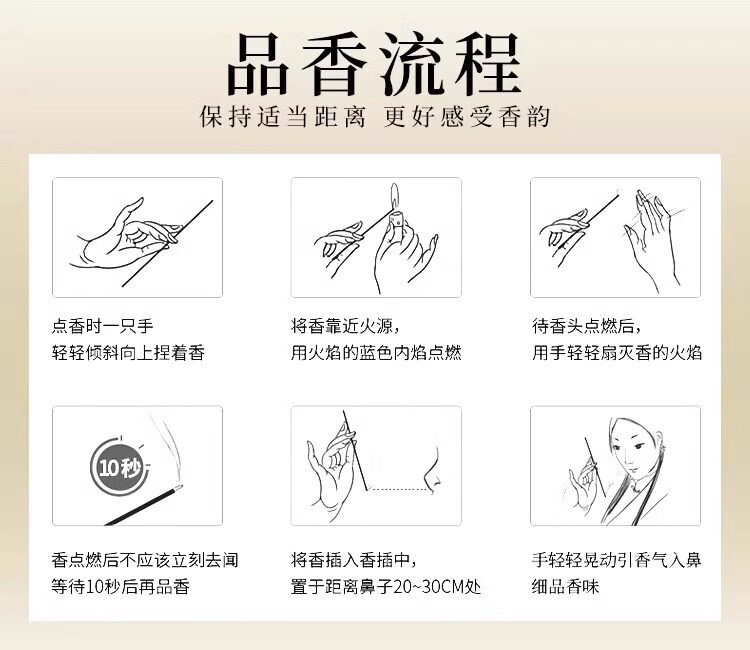 品香流程

保持适当距离 更好感受香韵

点香时一只手
轻轻倾斜向上捏着香

将香靠近火源，
用火焰的蓝色内焰点燃

待香头点燃后，
用手轻轻扇灭香的火焰

10秒

香点燃后不应该立刻去闻
等待10秒后再品香

将香插入香插中，
置于距离鼻子20~30CM处

手轻轻晃动引香气入鼻
细品香味