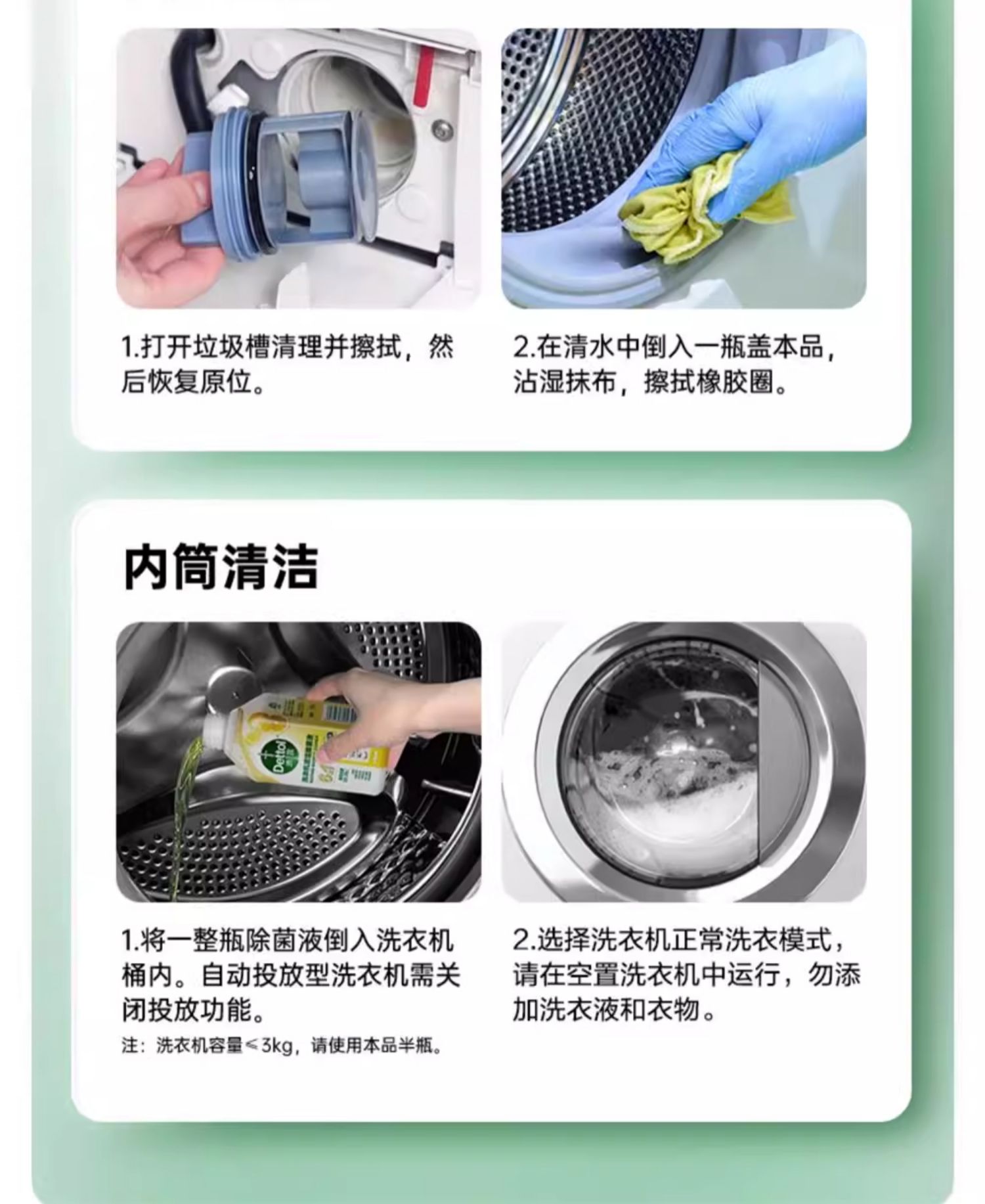 1.打开垃圾槽清理并擦拭，然后恢复原位。

2.在清水中倒入一瓶盖本品，沾湿抹布，擦拭橡胶圈。

内筒清洁

1.将一整瓶除菌液倒入洗衣机桶内。自动投放型洗衣机需关闭投放功能。

注：洗衣机容量≤3kg，请使用本品半瓶。

2.选择洗衣机正常洗衣模式，请在空置洗衣机中运行，勿添加洗衣液和衣物。