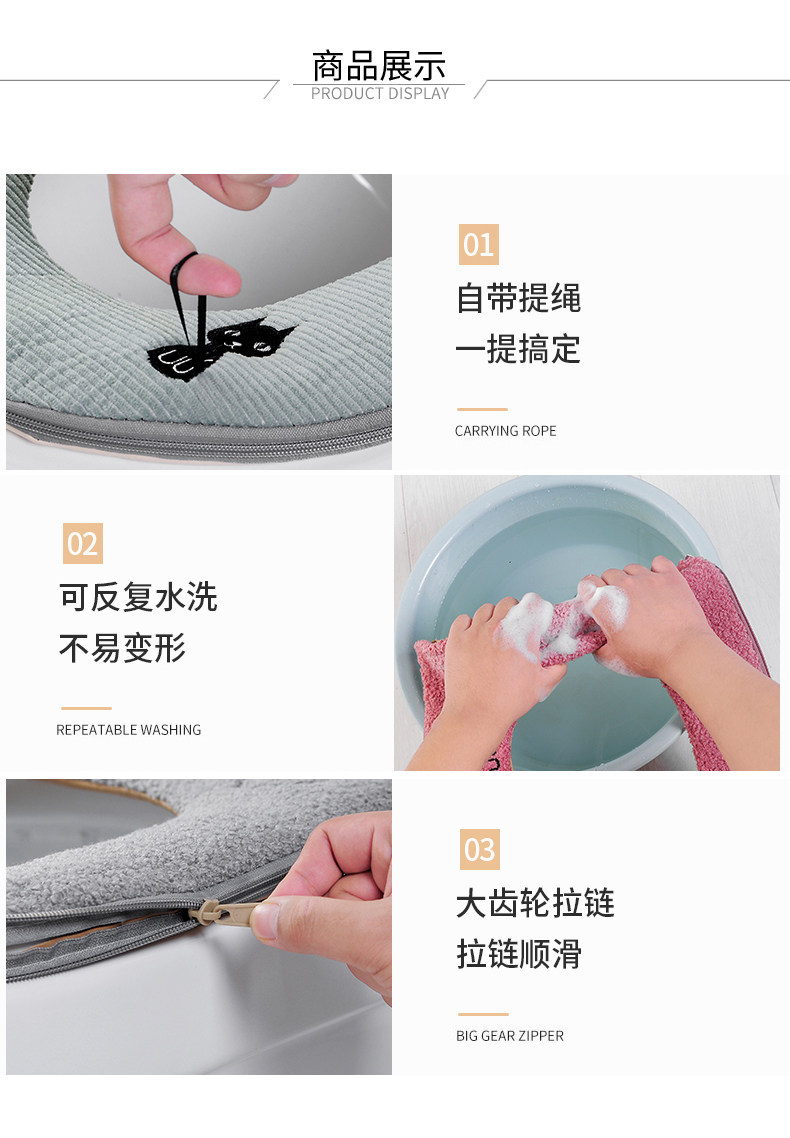 商品展示
PRODUCT DISPLAY

01
自带提绳
一提搞定
CARRYING ROPE

02
可反复水洗
不易变形
REPEATABLE WASHING

03
大齿轮拉链
拉链顺滑
BIG GEAR ZIPPER