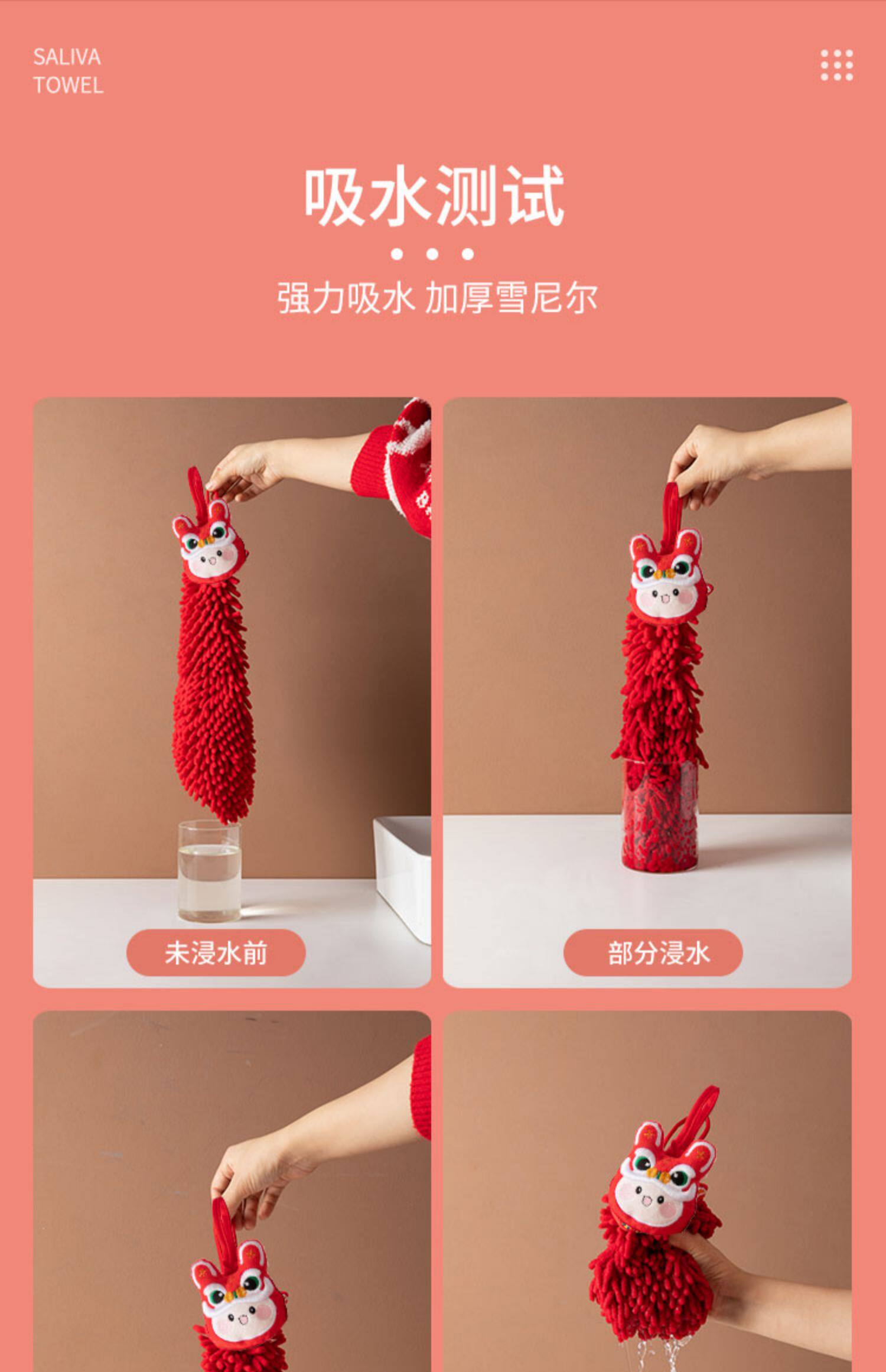 SALIVA
TOWEL

吸水测试

强力吸水 加厚雪尼尔

未浸水前

部分浸水