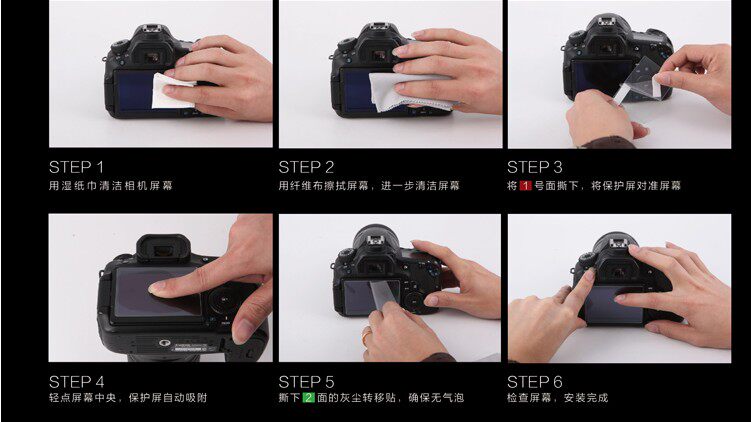 STEP 1
用湿纸巾清洁相机屏幕

STEP 2
用纤维布擦拭屏幕，进一步清洁屏幕

STEP 3
将 1 号面撕下，将保护屏对准屏幕

STEP 4
轻点屏幕中央，保护屏自动吸附

STEP 5
撕下 2 面的灰尘转移贴，确保无气泡

STEP 6
检查屏幕，安装完成