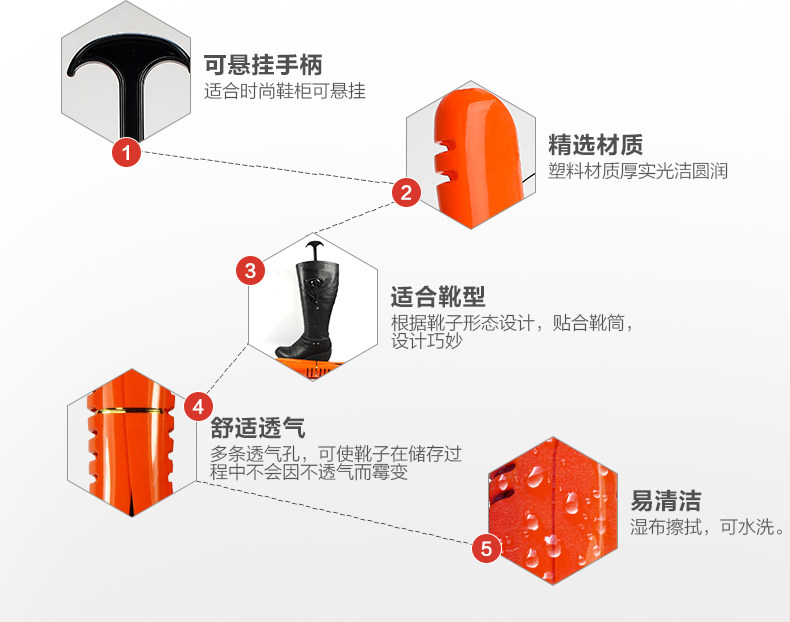 1

可悬挂手柄

适合时尚鞋柜可悬挂

2

精选材质

塑料材质厚实光洁圆润

3

适合靴型

根据靴子形态设计，贴合靴筒，设计巧妙

4

舒适透气

多条透气孔，可使靴子在储存过程中不会因不透气而霉变

5

易清洁

湿布擦拭，可水洗。