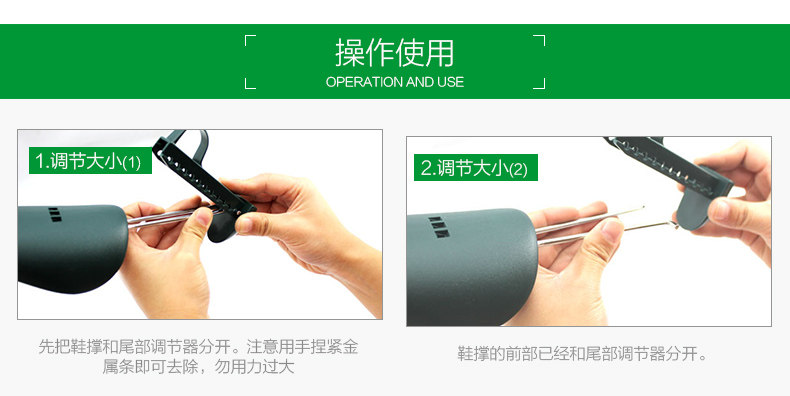 操作使用
OPERATION AND USE

1.调节大小(1)

先把鞋撑和尾部调节器分开。注意用手捏紧金属条即可去除，勿用力过大

2.调节大小(2)

鞋撑的前部已经和尾部调节器分开。