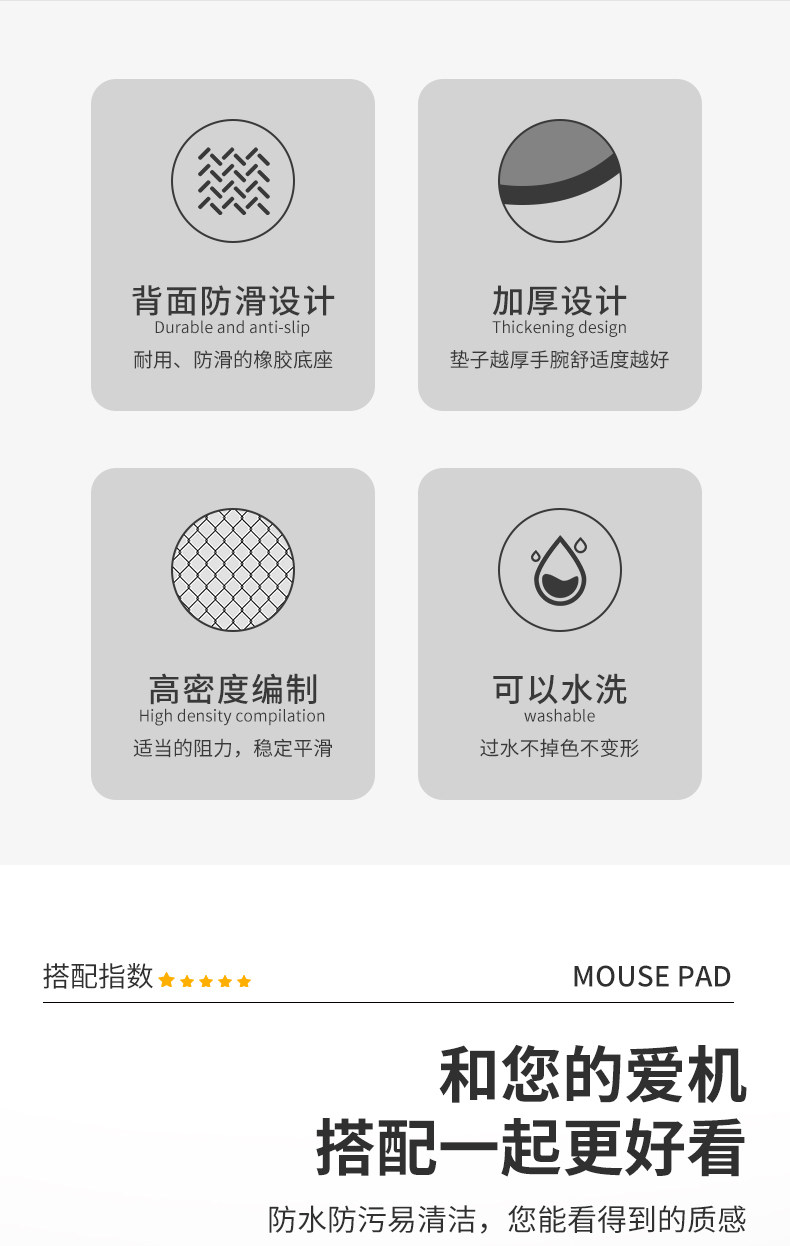 背面防滑设计
Durable and anti-slip
耐用、防滑的橡胶底座

加厚设计
Thickening design
垫子越厚手腕舒适度越好

高密度编制
High density compilation
适当的阻力，稳定平滑

可以水洗
washable
过水不掉色不变形

搭配指数 ★★★★★

MOUSE PAD

和您的爱机
搭配一起更好看

防水防污易清洁，您能看得到的质感