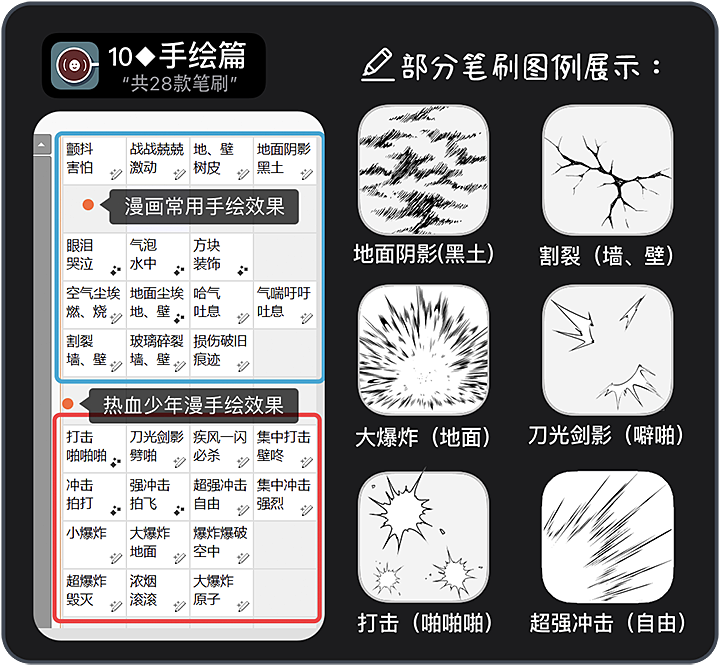 10◆手绘篇
"共28款笔刷"

部分笔刷图例展示：

| 颤抖 害怕 | 战战兢兢 激动 | 地、壁 树皮 | 地面阴影 黑土 |
|---|---|---|---|

漫画常用手绘效果

| 眼泪 哭泣 | 气泡 水中 | 方块 装饰 | |
|---|---|---|---|
| 空气尘埃 燃、烧 | 地面尘埃 地、壁 | 哈气 吐息 | 气喘吁吁 吐息 |
| 割裂 墙、壁 | 玻璃碎裂 墙、壁 | 损伤破旧 痕迹 | |

热血少年漫手绘效果

| 打击 啪啪啪 | 刀光剑影 劈啪 | 疾风一闪 必杀 | 集中打击 壁咚 |
|---|---|---|---|
| 冲击 拍打 | 强冲击 拍飞 | 超强冲击 自由 | 集中冲击 强烈 |
| 小爆炸 | 大爆炸 地面 | 爆炸爆破 空中 | |
| 超爆炸 毁灭 | 浓烟 滚滚 | 大爆炸 原子 | |

地面阴影(黑土)
割裂（墙、壁）
大爆炸（地面）
刀光剑影（噼啪）
打击（啪啪啪）
超强冲击（自由）