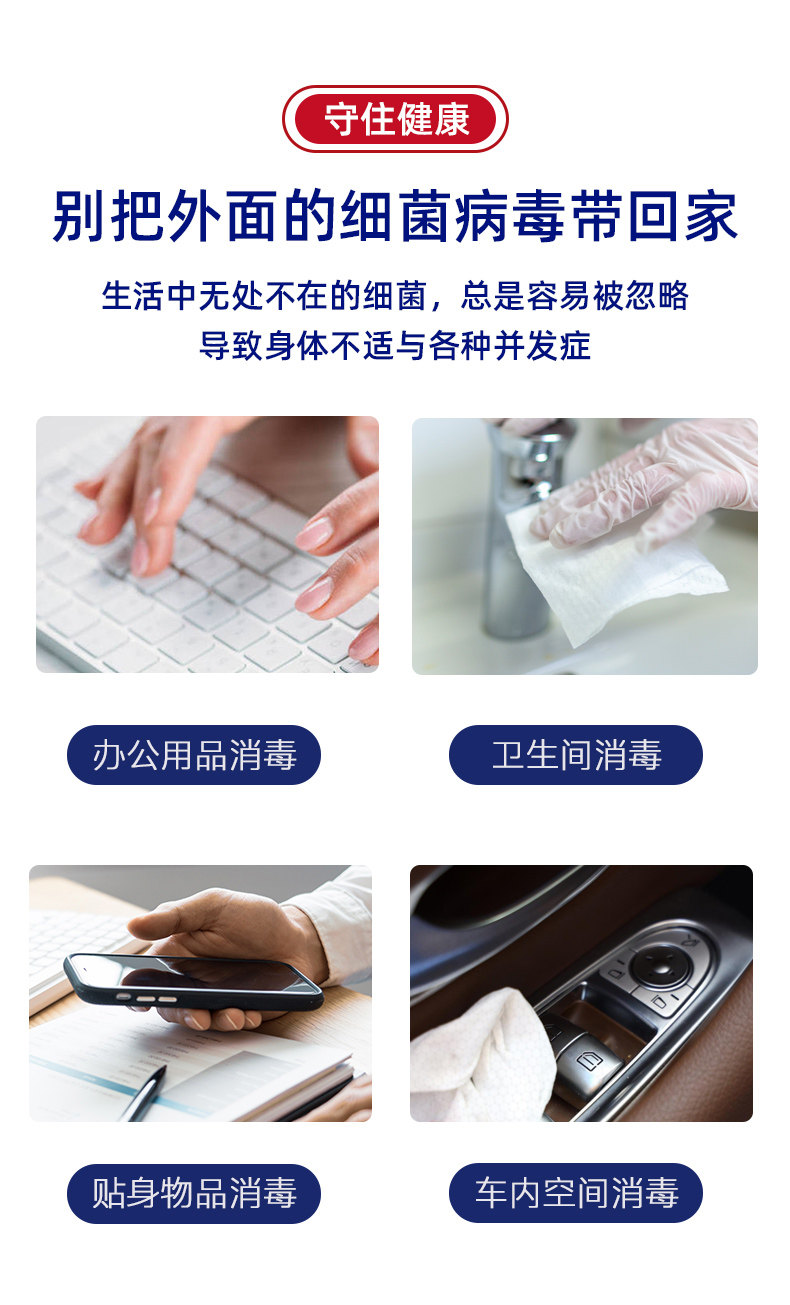 守住健康

别把外面的细菌病毒带回家

生活中无处不在的细菌，总是容易被忽略
导致身体不适与各种并发症

办公用品消毒

卫生间消毒

贴身物品消毒

车内空间消毒