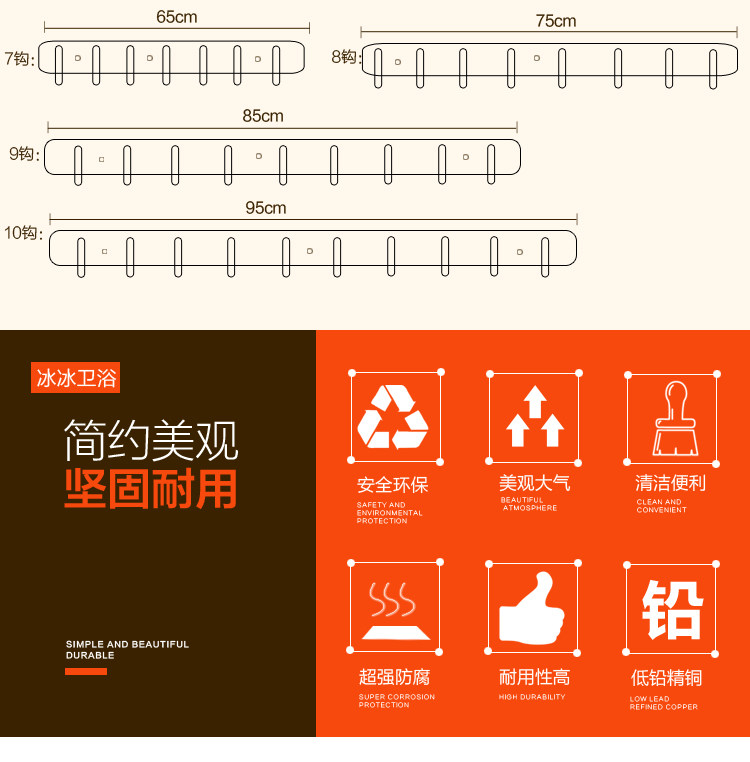 65cm
7钩：

75cm
8钩：

85cm
9钩：

95cm
10钩：

冰冰卫浴

简约美观
坚固耐用

SIMPLE AND BEAUTIFUL
DURABLE

安全环保
SAFETY AND ENVIRONMENTAL PROTECTION

美观大气
BEAUTIFUL ATMOSPHERE

清洁便利
CLEAN AND CONVENIENT

超强防腐
SUPER CORROSION PROTECTION

耐用性高
HIGH DURABILITY

铅

低铅精铜
LOW LEAD REFINED COPPER