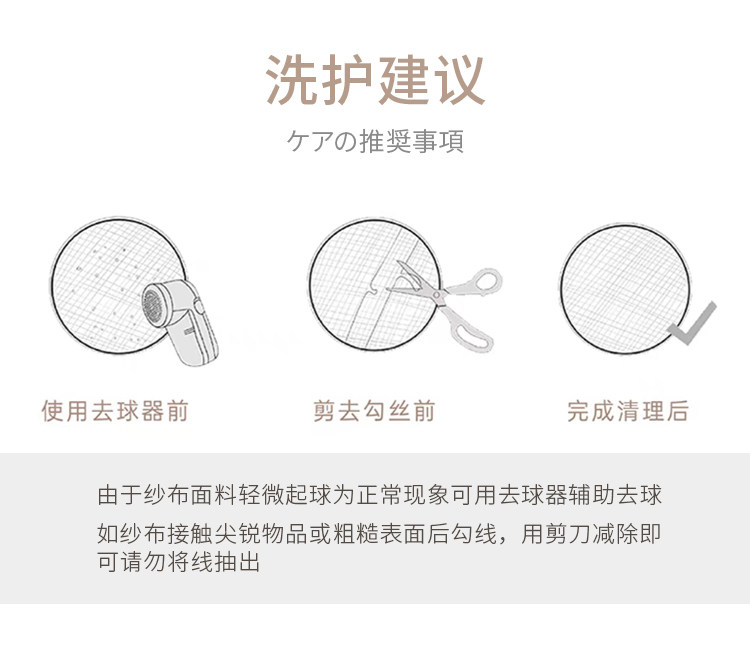 洗护建议

ケアの推奨事項

使用去球器前

剪去勾丝前

完成清理后

由于纱布面料轻微起球为正常现象可用去球器辅助去球

如纱布接触尖锐物品或粗糙表面后勾线，用剪刀减除即可请勿将线抽出