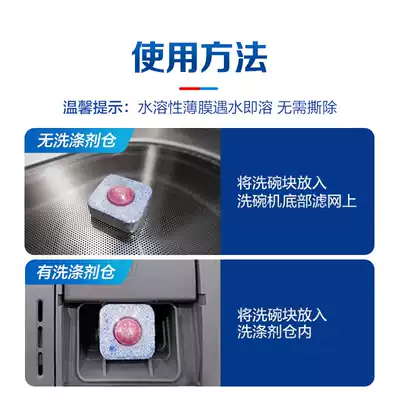 使用方法

温馨提示：水溶性薄膜遇水即溶 无需撕除

无洗涤剂仓

将洗碗块放入
洗碗机底部滤网上

有洗涤剂仓

将洗碗块放入
洗涤剂仓内