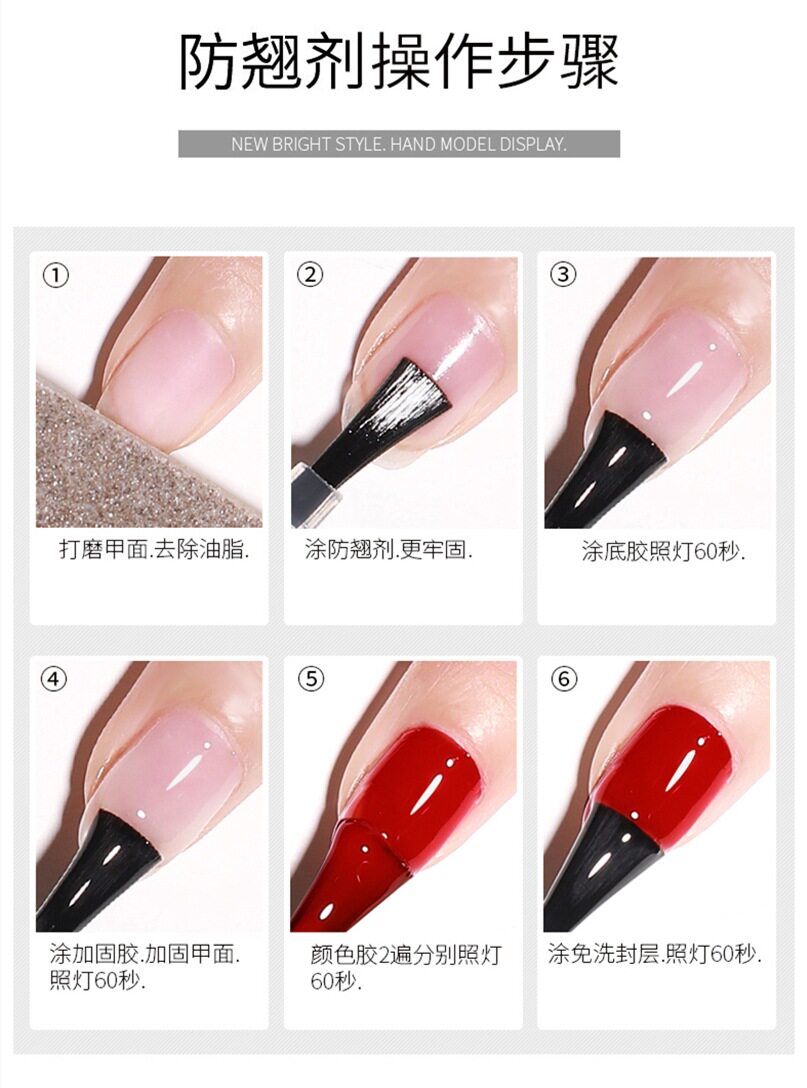 防翘剂操作步骤

NEW BRIGHT STYLE. HAND MODEL DISPLAY.

①

打磨甲面.去除油脂.

②

涂防翘剂.更牢固.

③

涂底胶照灯60秒.

④

涂加固胶.加固甲面.照灯60秒.

⑤

颜色胶2遍分别照灯60秒.

⑥

涂免洗封层.照灯60秒.