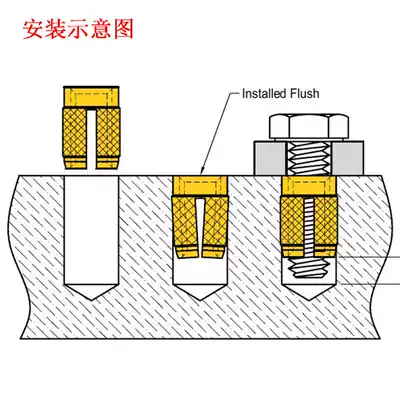 安装示意图

Installed Flush