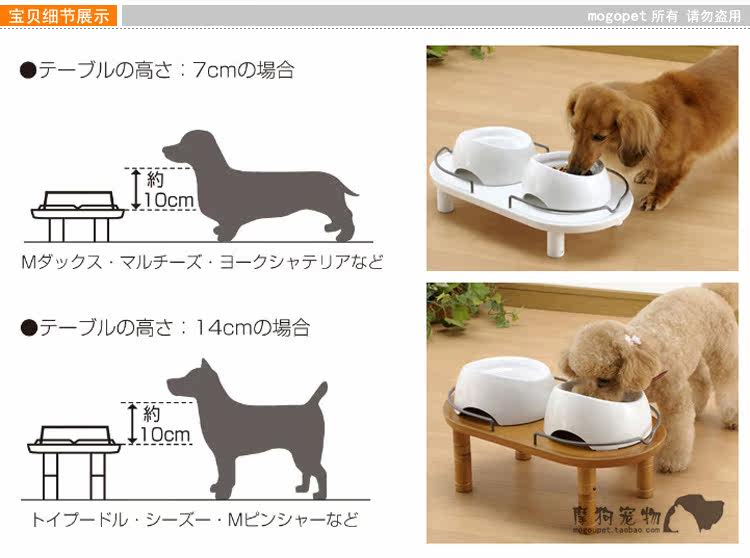 宝贝细节展示

mogopet 所有 请勿盗用

●テーブルの高さ：7cmの場合

約
10cm

Mダックス・マルチーズ・ヨークシャテリアなど

●テーブルの高さ：14cmの場合

約
10cm

トイプードル・シーズー・Mピンシャーなど

摩狗宠物
mogoupet.taobao.com