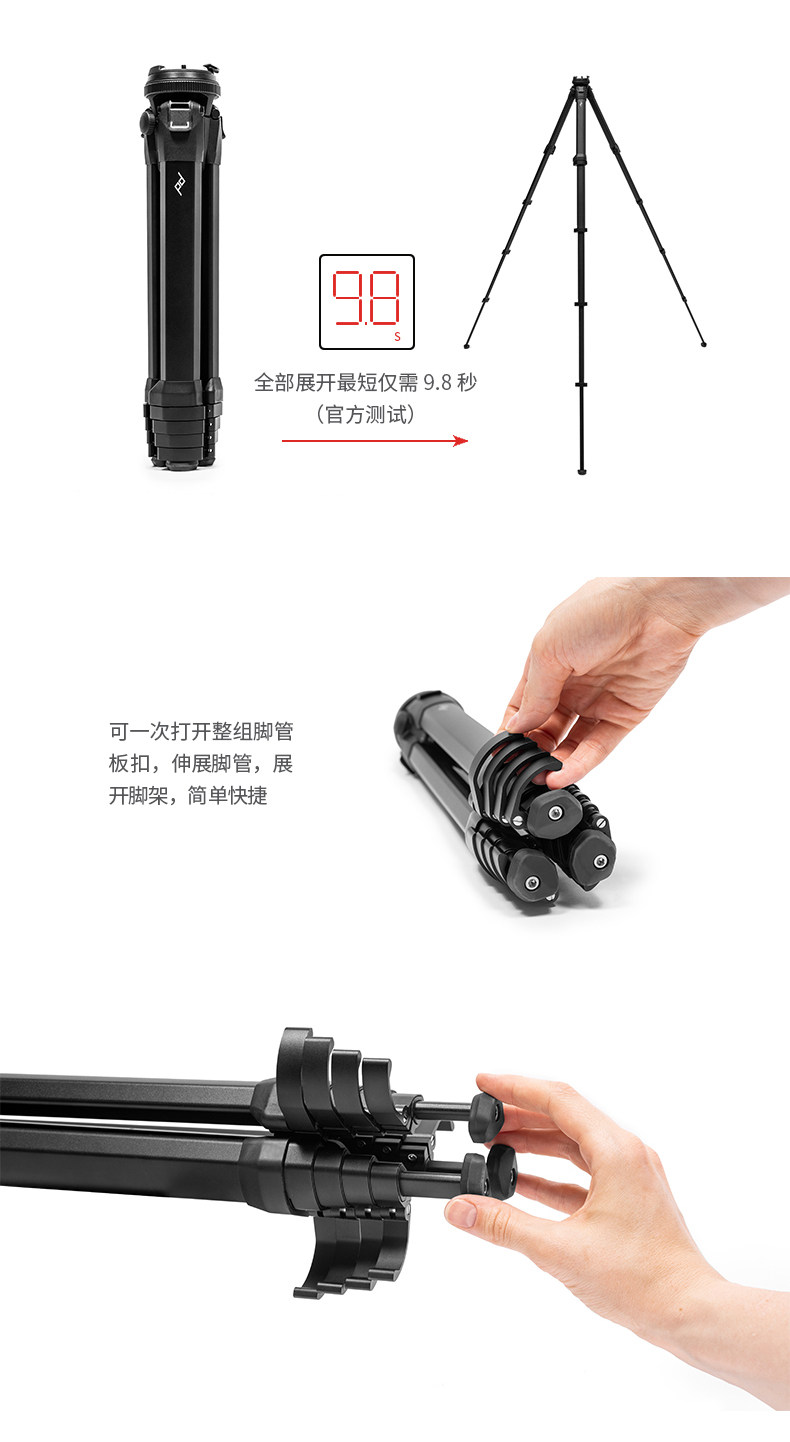 9.8
s

全部展开最短仅需 9.8 秒
（官方测试）

可一次打开整组脚管板扣，伸展脚管，展开脚架，简单快捷