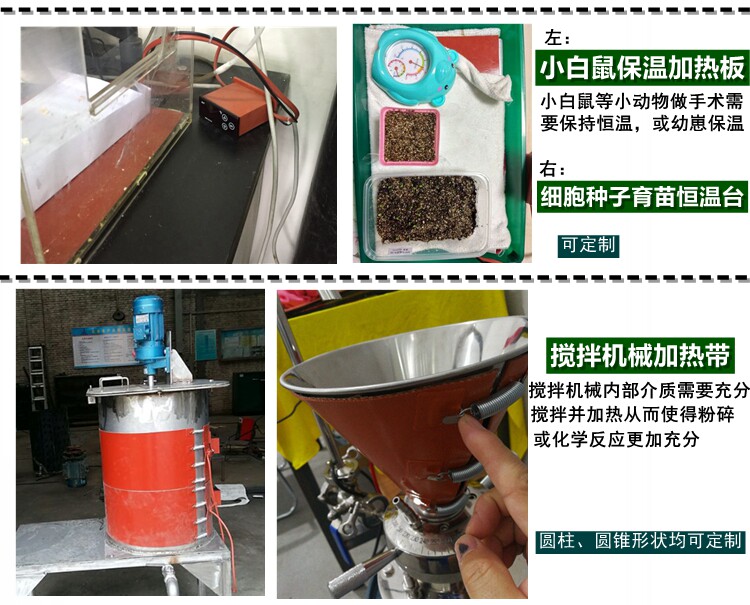 左：

小白鼠保温加热板

小白鼠等小动物做手术需要保持恒温，或幼崽保温

右：

细胞种子育苗恒温台

可定制

搅拌机械加热带

搅拌机械内部介质需要充分搅拌并加热从而使得粉碎或化学反应更加充分

圆柱、圆锥形状均可定制