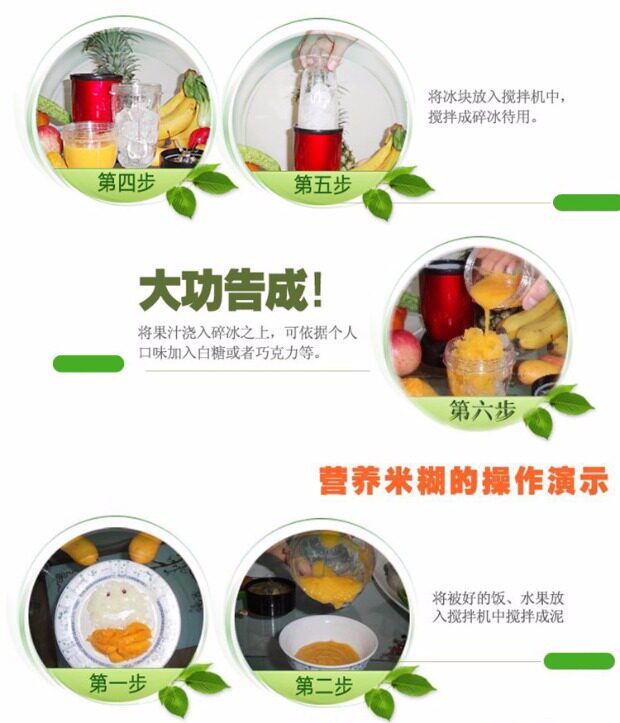 第四步

第五步

将冰块放入搅拌机中，搅拌成碎冰待用。

大功告成！

将果汁浇入碎冰之上，可依据个人口味加入白糖或者巧克力等。

第六步

营养米糊的操作演示

第一步

第二步

将被好的饭、水果放入搅拌机中搅拌成泥