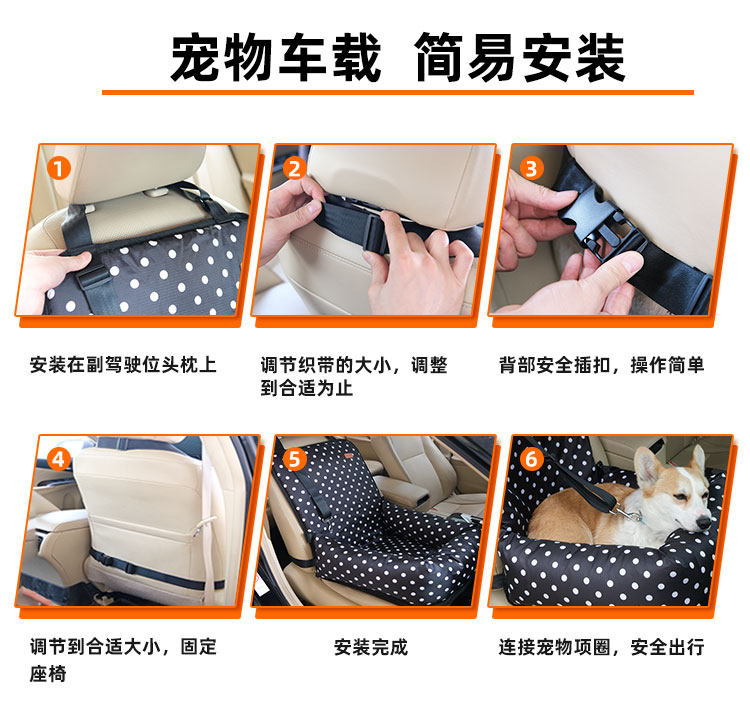 宠物车载 简易安装

1

安装在副驾驶位头枕上

2

调节织带的大小，调整到合适为止

3

背部安全插扣，操作简单

4

调节到合适大小，固定座椅

5

安装完成

6

连接宠物项圈，安全出行