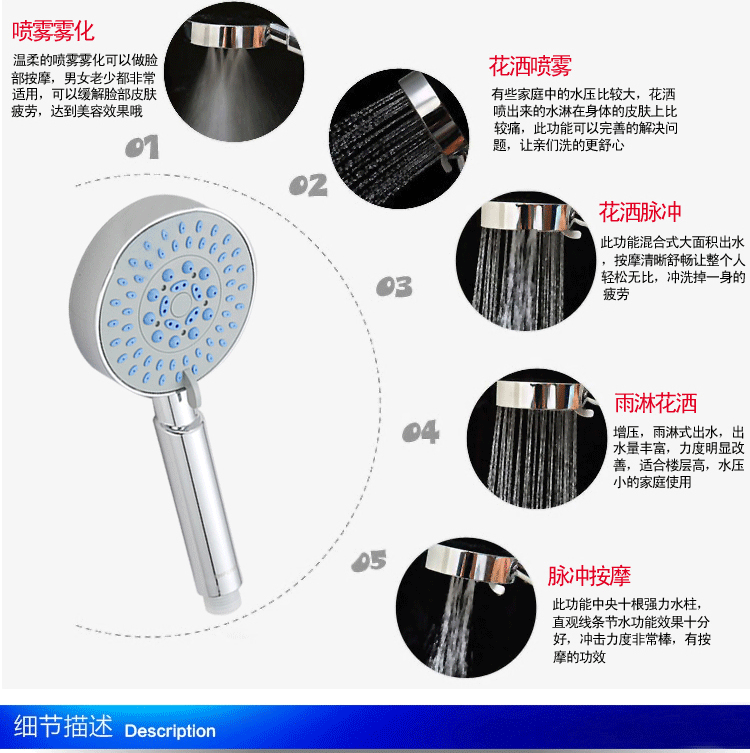 喷雾雾化

温柔的喷雾雾化可以做脸部按摩，男女老少都非常适用，可以缓解脸部皮肤疲劳，达到美容效果哦

01

花洒喷雾

有些家庭中的水压比较大，花洒喷出来的水淋在身体的皮肤上比较痛，此功能可以完善的解决问题，让亲们洗的更舒心

02

花洒脉冲

此功能混合式大面积出水，按摩清晰舒畅让整个人轻松无比，冲洗掉一身的疲劳

03

雨淋花洒

增压，雨淋式出水，出水量丰富，力度明显改善，适合楼层高，水压小的家庭使用

04

脉冲按摩

此功能中央十根强力水柱，直观线条节水功能效果十分好，冲击力度非常棒，有按摩的功效

05

细节描述 Description