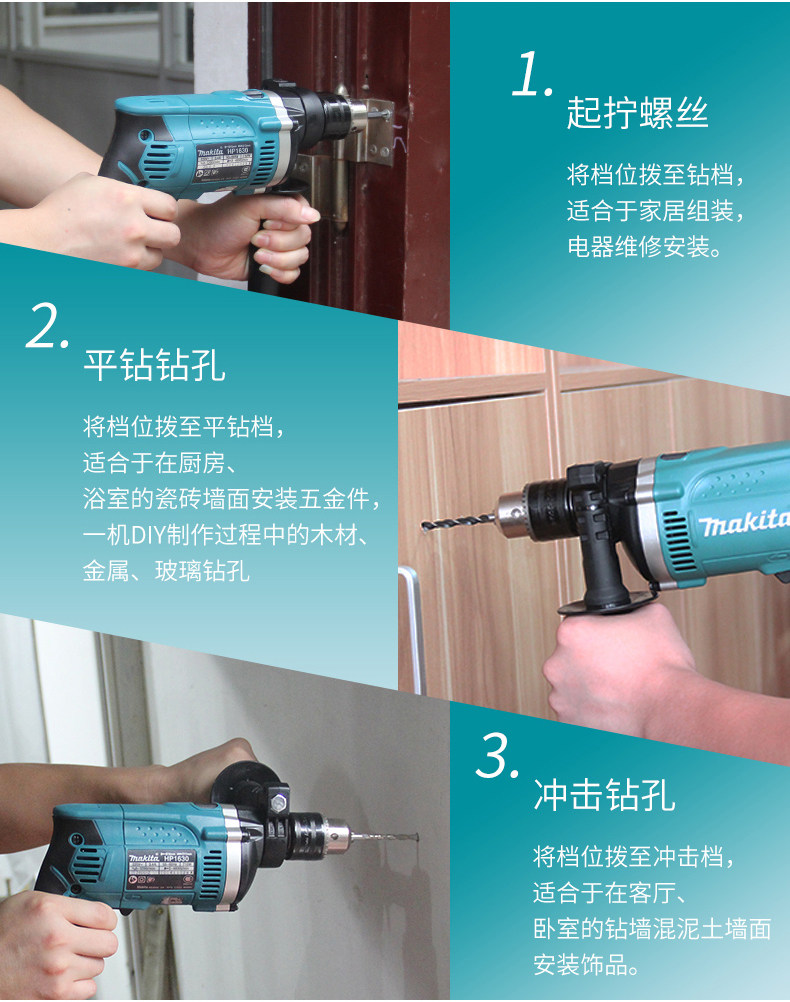 makita HP1630

1. 起拧螺丝

将档位拨至钻档，
适合于家居组装，
电器维修安装。

2. 平钻钻孔

将档位拨至平钻档，
适合于在厨房、
浴室的瓷砖墙面安装五金件，
一机DIY制作过程中的木材、
金属、玻璃钻孔

makita

makita HP1630

3. 冲击钻孔

将档位拨至冲击档，
适合于在客厅、
卧室的钻墙混泥土墙面
安装饰品。