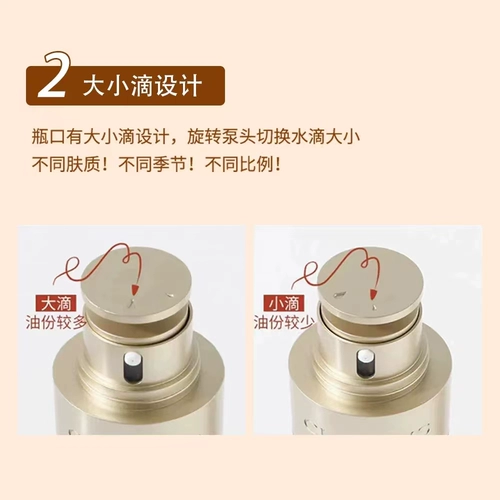 2 大小滴设计

瓶口有大小滴设计，旋转泵头切换水滴大小
不同肤质！不同季节！不同比例！

大滴
油份较多

小滴
油份较少