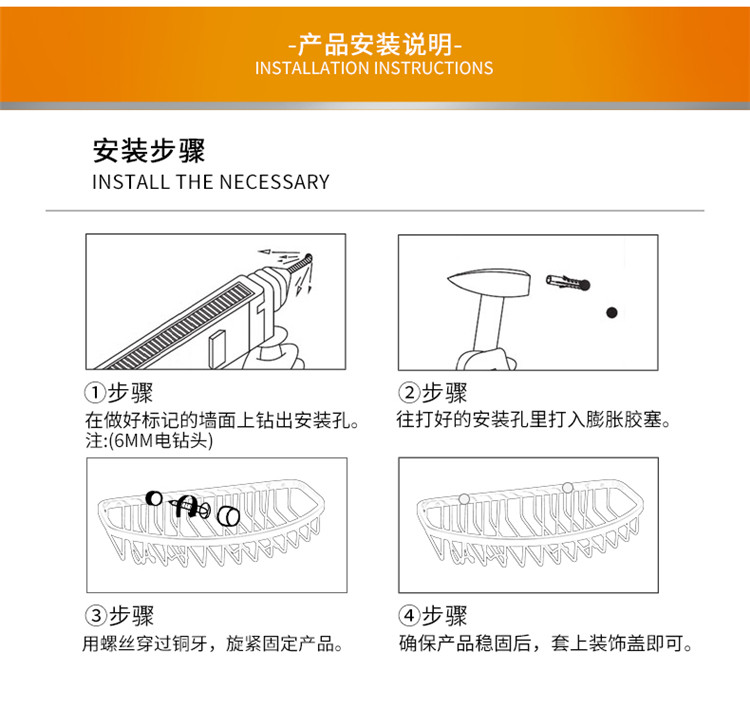 -产品安装说明-
INSTALLATION INSTRUCTIONS

安装步骤
INSTALL THE NECESSARY

①步骤
在做好标记的墙面上钻出安装孔。
注:(6MM电钻头)

②步骤
往打好的安装孔里打入膨胀胶塞。

③步骤
用螺丝穿过铜牙，旋紧固定产品。

④步骤
确保产品稳固后，套上装饰盖即可。