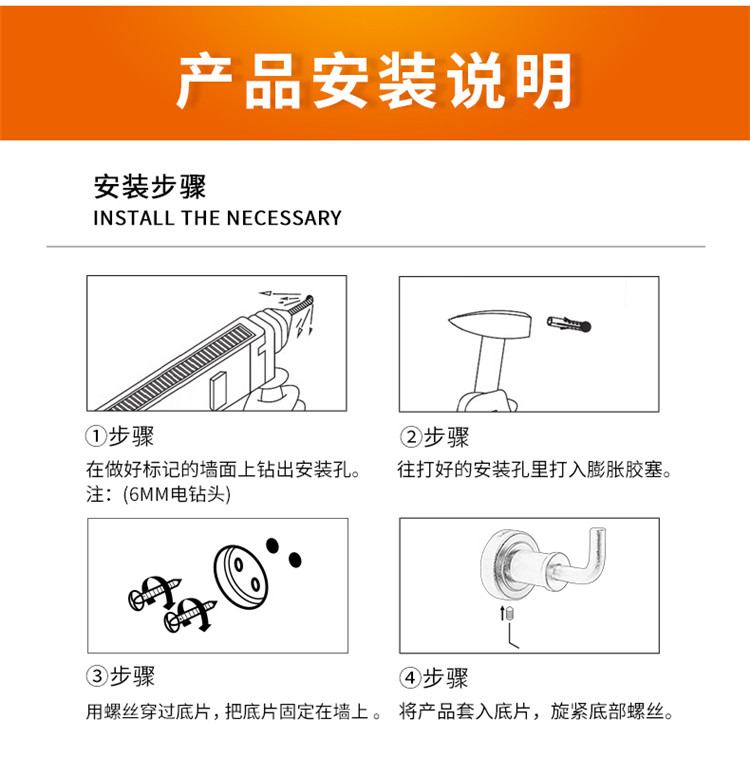 产品安装说明

安装步骤
INSTALL THE NECESSARY

①步骤
在做好标记的墙面上钻出安装孔。
注：(6MM电钻头)

②步骤
往打好的安装孔里打入膨胀胶塞。

③步骤
用螺丝穿过底片，把底片固定在墙上 。

④步骤
将产品套入底片，旋紧底部螺丝。