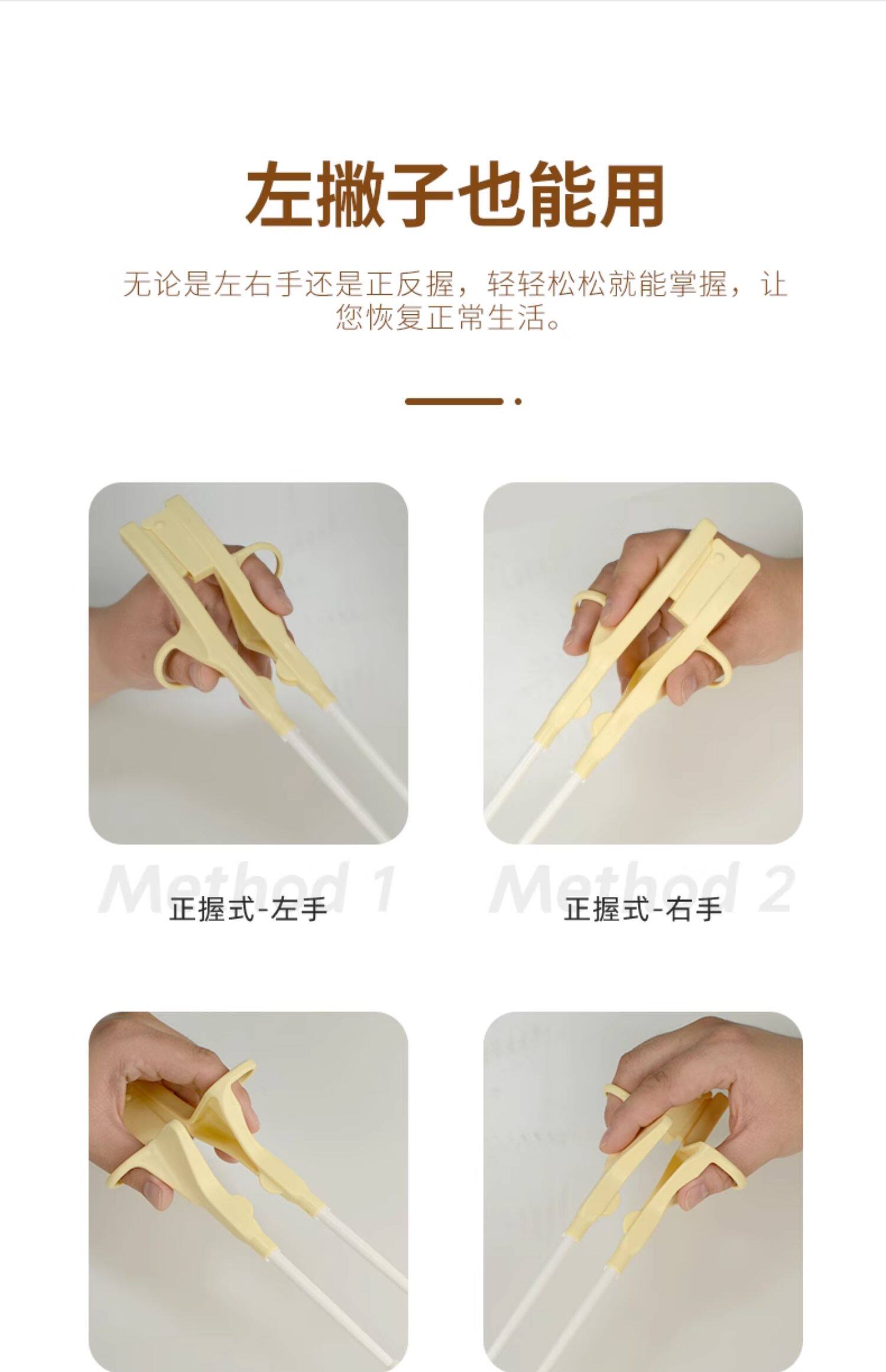 左撇子也能用

无论是左右手还是正反握，轻轻松松就能掌握，让您恢复正常生活。

Method 1
正握式-左手

Method 2
正握式-右手