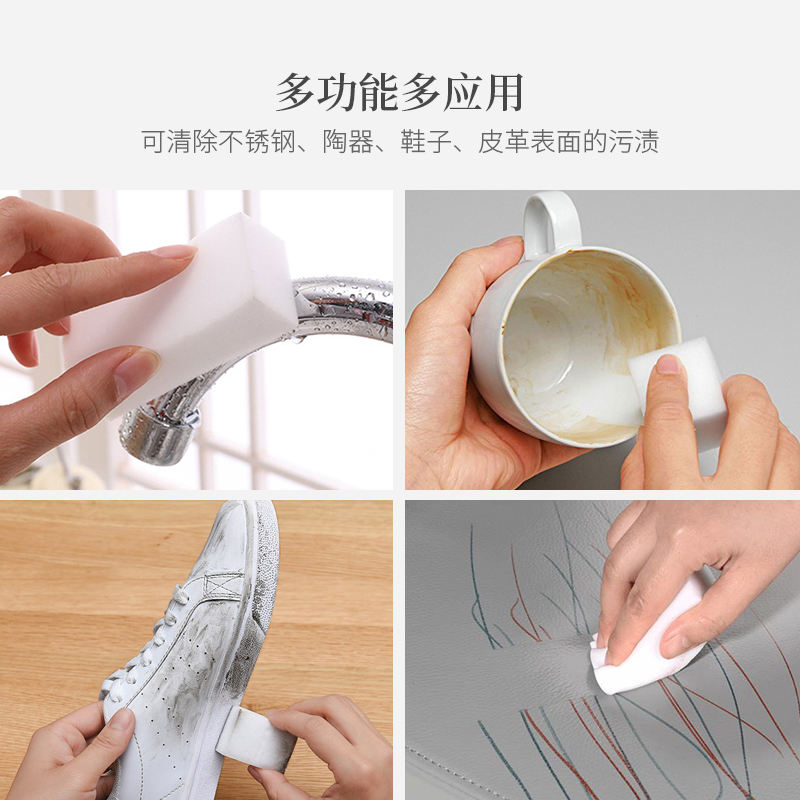 多功能多应用

可清除不锈钢、陶器、鞋子、皮革表面的污渍