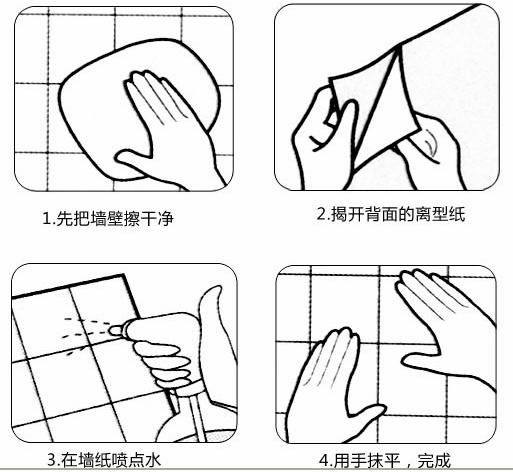 1.先把墙壁擦干净

2.揭开背面的离型纸

3.在墙纸喷点水

4.用手抹平，完成