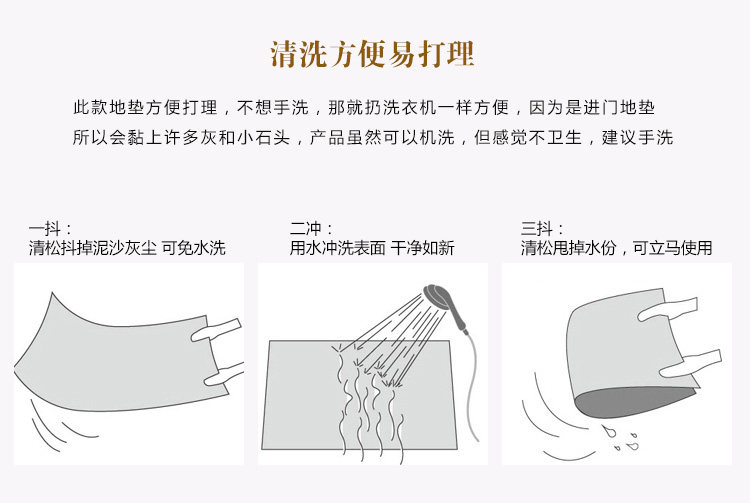 清洗方便易打理

此款地垫方便打理，不想手洗，那就扔洗衣机一样方便，因为是进门地垫
所以会黏上许多灰和小石头，产品虽然可以机洗，但感觉不卫生，建议手洗

一抖：
清松抖掉泥沙灰尘 可免水洗

二冲：
用水冲洗表面 干净如新

三抖：
清松甩掉水份，可立马使用