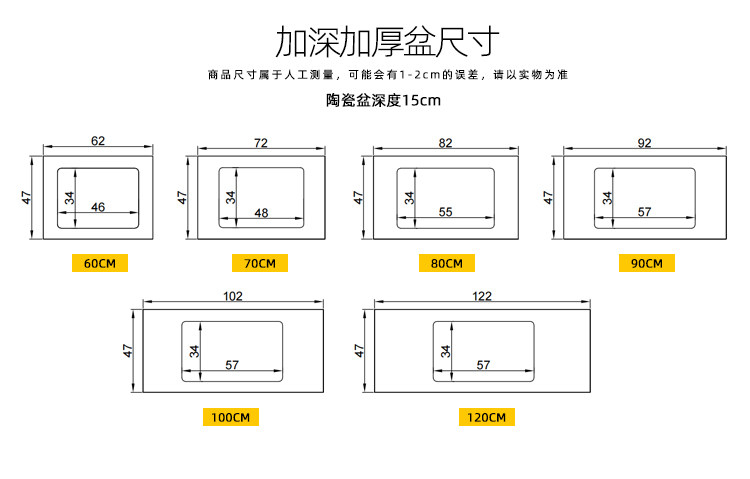 加深加厚盆尺寸

商品尺寸属于人工测量，可能会有1-2cm的误差，请以实物为准

陶瓷盆深度15cm

62
47
34
46
60CM

72
47
34
48
70CM

82
47
34
55
80CM

92
47
34
57
90CM

102
47
34
57
100CM

122
47
34
57
120CM