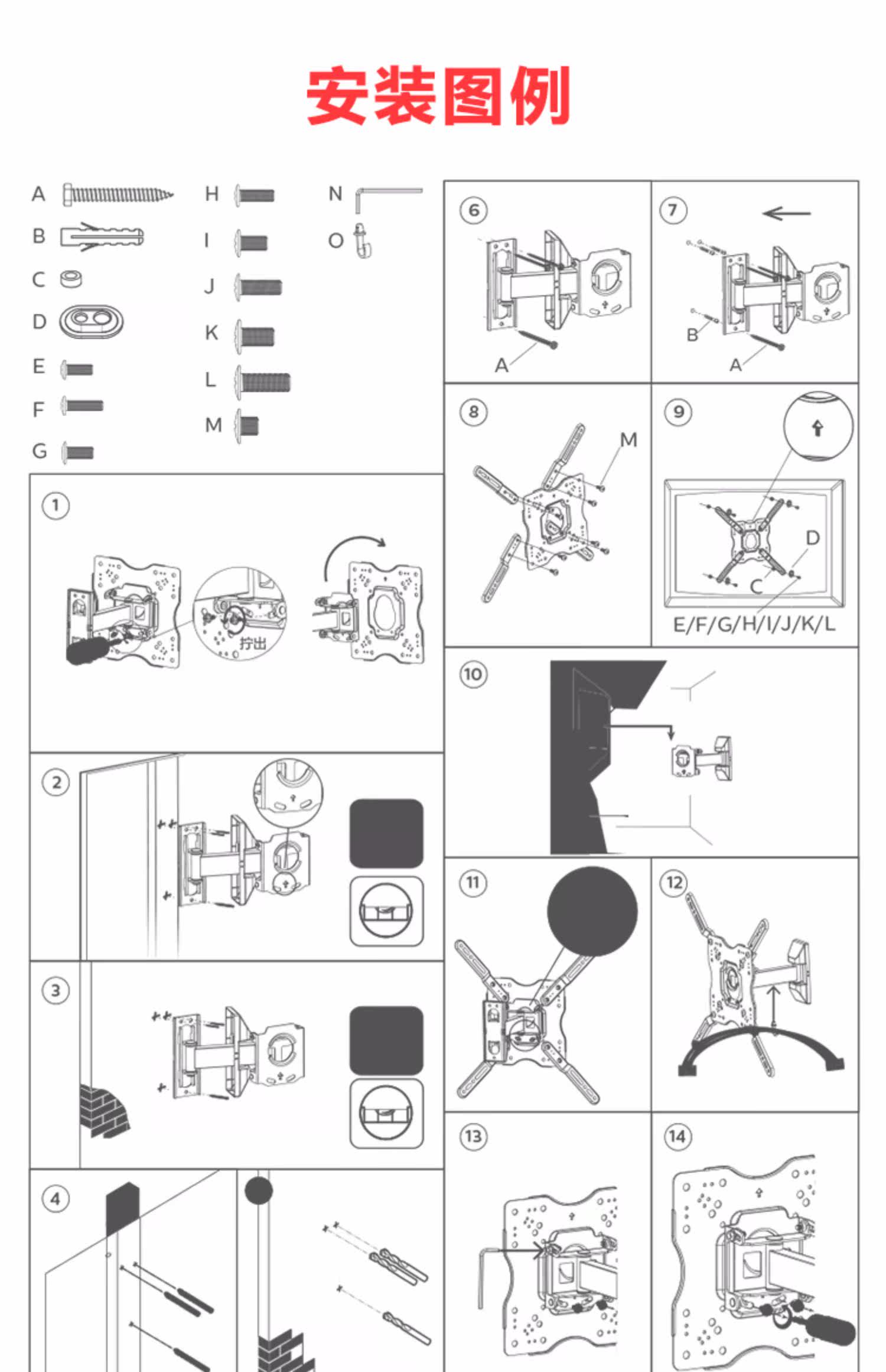 安装图例

A
B
C
D
E
F
G

H
I
J
K
L
M

N
O

①
拧出

②

③

④

⑥
A

⑦
B
A

⑧
M

⑨
D
C
E/F/G/H/I/J/K/L

⑩

⑪

⑫

⑬

⑭