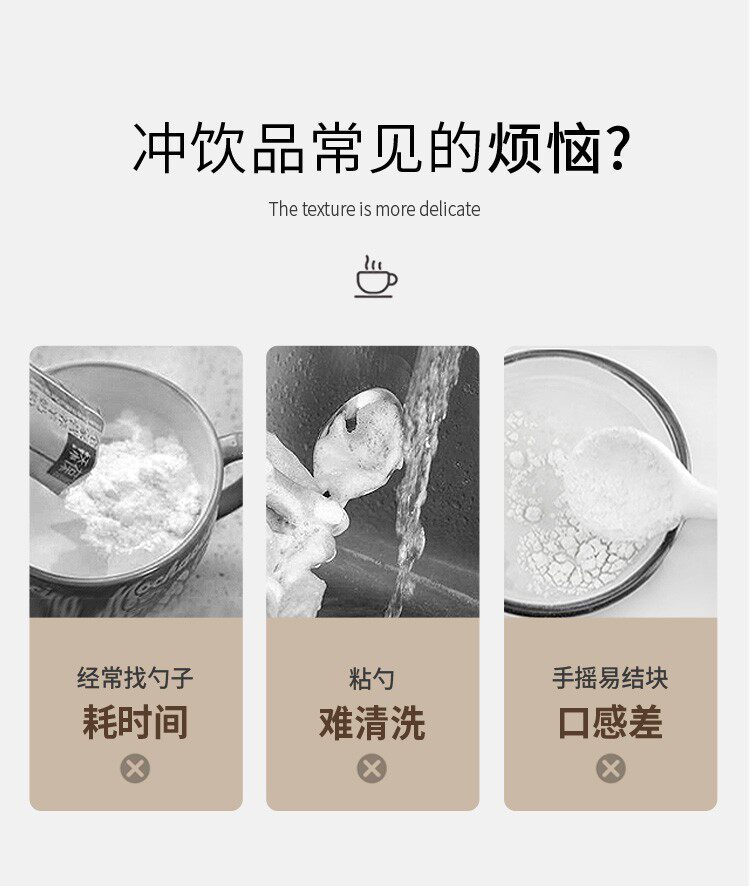 冲饮品常见的烦恼?

The texture is more delicate

经常找勺子
耗时间

粘勺
难清洗

手摇易结块
口感差