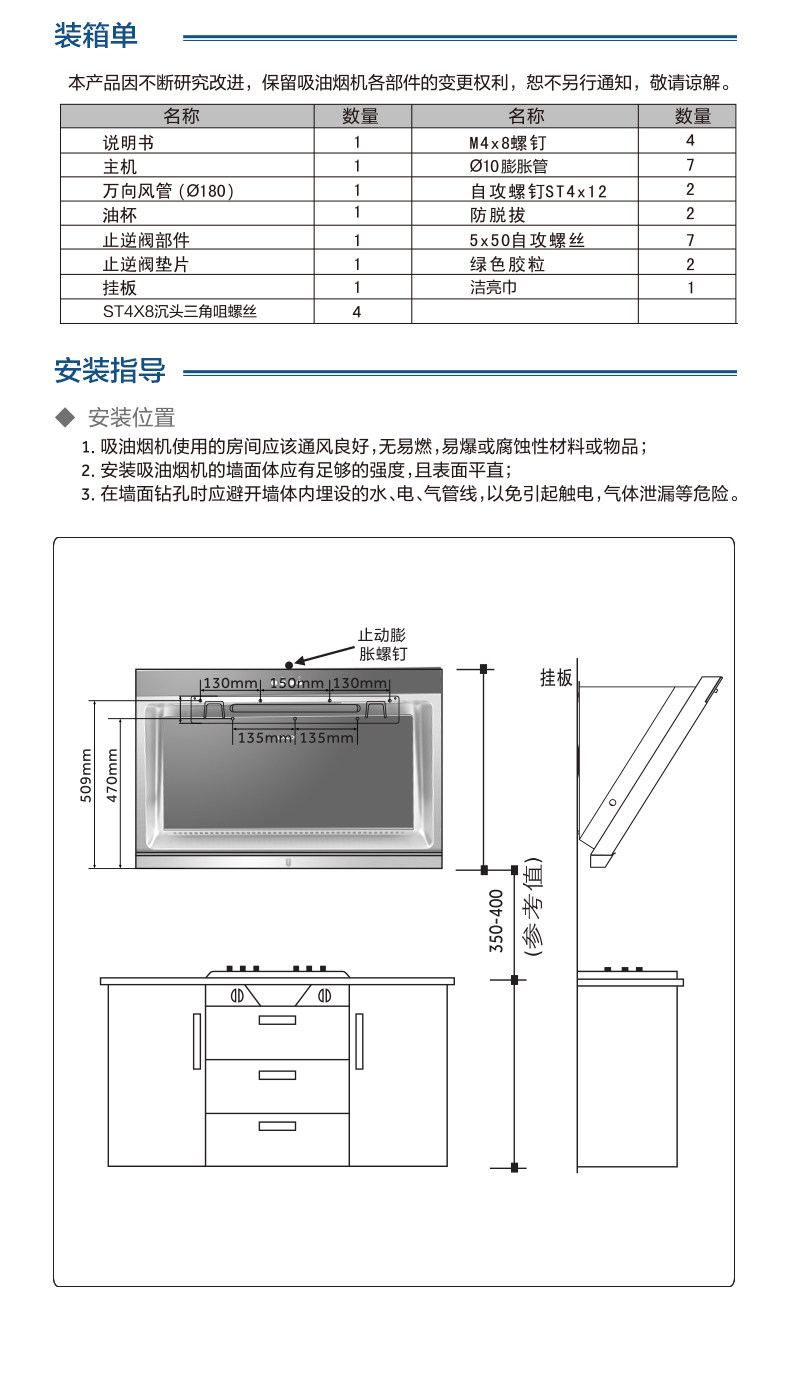 装箱单

本产品因不断研究改进，保留吸油烟机各部件的变更权利，恕不另行通知，敬请谅解。

| 名称 | 数量 | 名称 | 数量 |
|---|---|---|---|
| 说明书 | 1 | M4x8螺钉 | 4 |
| 主机 | 1 | Ø10膨胀管 | 7 |
| 万向风管 (Ø180) | 1 | 自攻螺钉ST4x12 | 2 |
| 油杯 | 1 | 防脱拔 | 2 |
| 止逆阀部件 | 1 | 5x50自攻螺丝 | 7 |
| 止逆阀垫片 | 1 | 绿色胶粒 | 2 |
| 挂板 | 1 | 洁亮巾 | 1 |
| ST4X8沉头三角咀螺丝 | 4 | | |

安装指导

◆ 安装位置

1. 吸油烟机使用的房间应该通风良好，无易燃，易爆或腐蚀性材料或物品；
2. 安装吸油烟机的墙面体应有足够的强度，且表面平直；
3. 在墙面钻孔时应避开墙体内埋设的水、电、气管线，以免引起触电，气体泄漏等危险。

止动膨胀螺钉

130mm 150mm 130mm

135mm 135mm

509mm

470mm

挂板

350-400 (参考值)