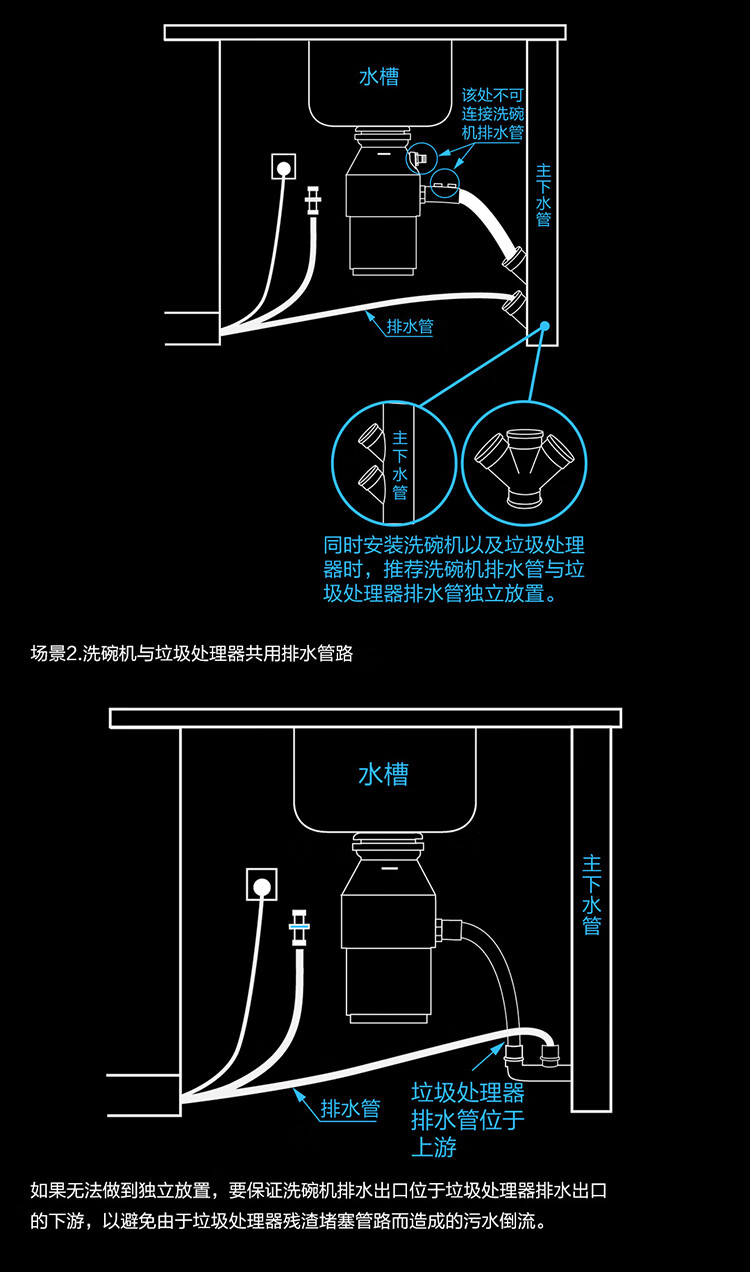 水槽

该处不可连接洗碗机排水管

主下水管

排水管

主下水管

同时安装洗碗机以及垃圾处理器时，推荐洗碗机排水管与垃圾处理器排水管独立放置。

场景2.洗碗机与垃圾处理器共用排水管路

水槽

主下水管

排水管

垃圾处理器排水管位于上游

如果无法做到独立放置，要保证洗碗机排水出口位于垃圾处理器排水出口的下游，以避免由于垃圾处理器残渣堵塞管路而造成的污水倒流。