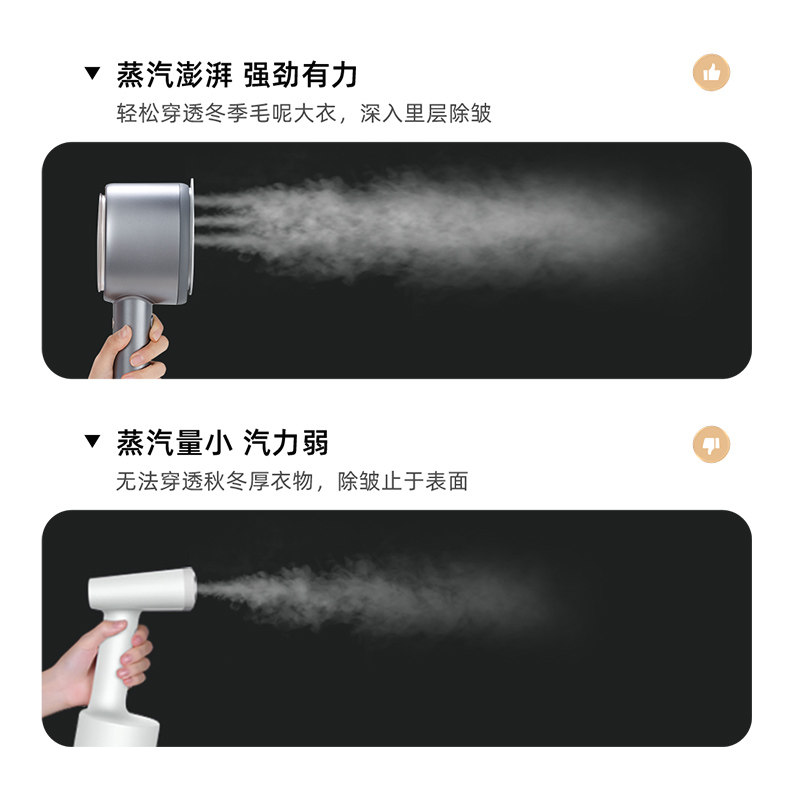 ▼ 蒸汽澎湃 强劲有力
轻松穿透冬季毛呢大衣，深入里层除皱

▼ 蒸汽量小 汽力弱
无法穿透秋冬厚衣物，除皱止于表面