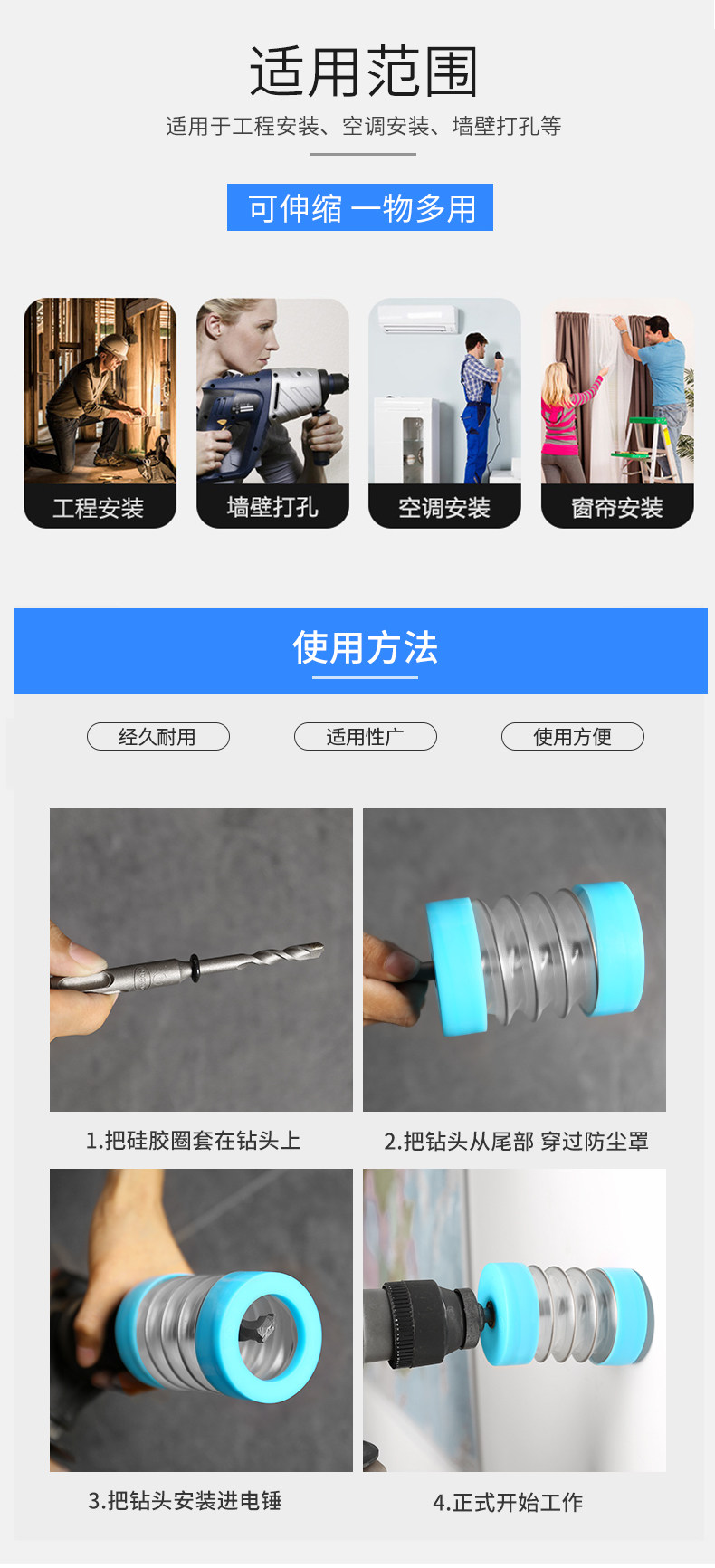 适用范围

适用于工程安装、空调安装、墙壁打孔等

可伸缩 一物多用

工程安装

墙壁打孔

空调安装

窗帘安装

使用方法

经久耐用

适用性广

使用方便

1.把硅胶圈套在钻头上

2.把钻头从尾部 穿过防尘罩

3.把钻头安装进电锤

4.正式开始工作