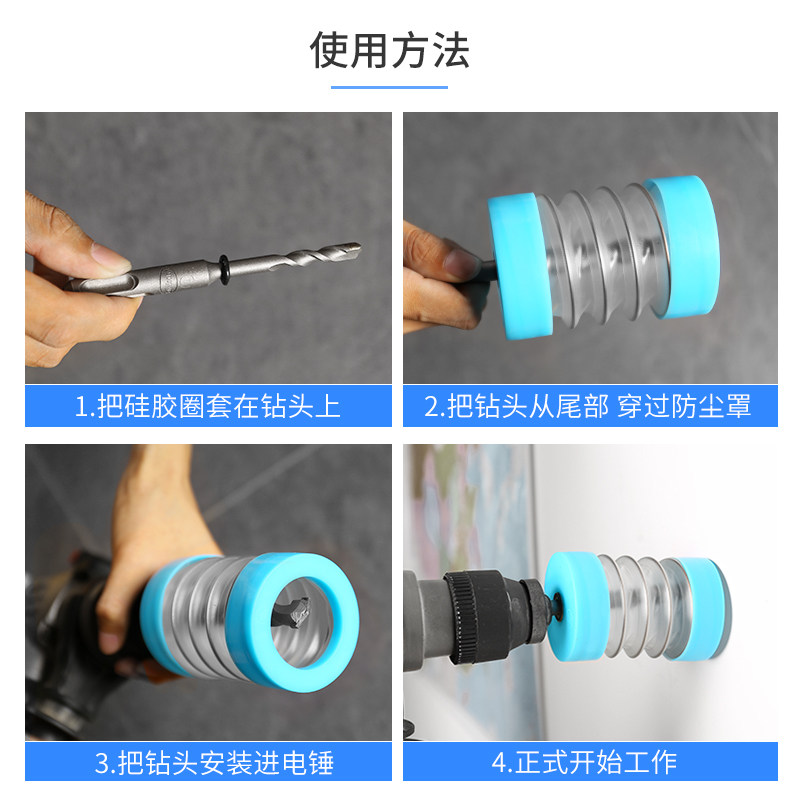 使用方法

1.把硅胶圈套在钻头上

2.把钻头从尾部 穿过防尘罩

3.把钻头安装进电锤

4.正式开始工作