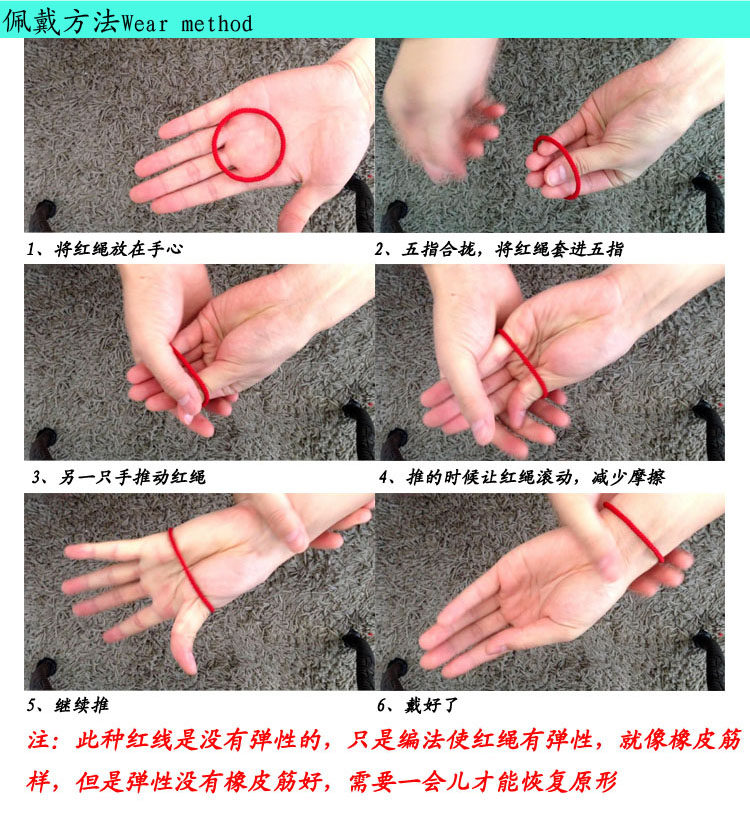 佩戴方法Wear method

1、将红绳放在手心

2、五指合拢，将红绳套进五指

3、另一只手推动红绳

4、推的时候让红绳滚动，减少摩擦

5、继续推

6、戴好了

注：此种红线是没有弹性的，只是编法使红绳有弹性，就像橡皮筋样，但是弹性没有橡皮筋好，需要一会儿才能恢复原形