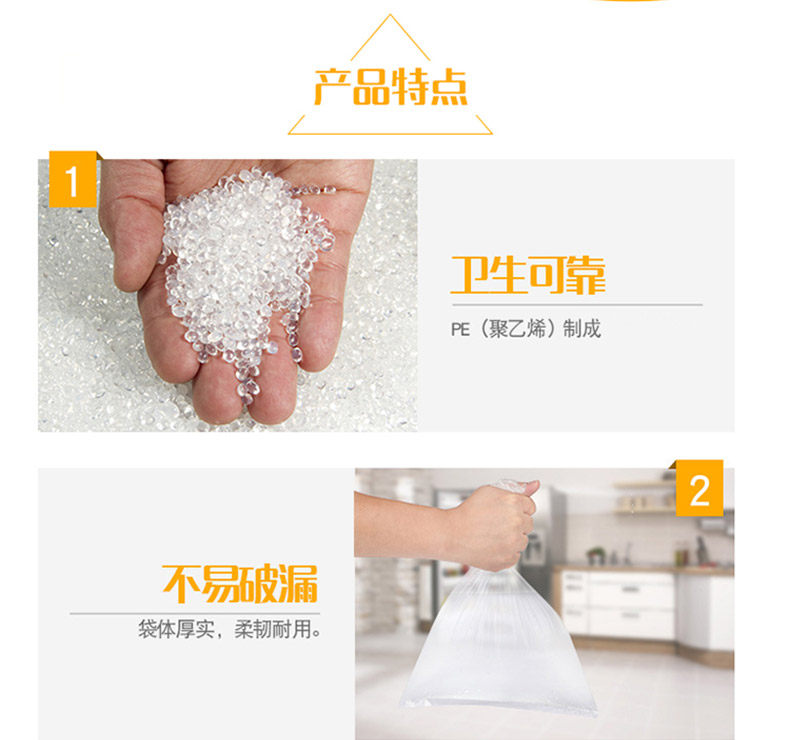 产品特点

1

卫生可靠

PE（聚乙烯）制成

2

不易破漏

袋体厚实，柔韧耐用。