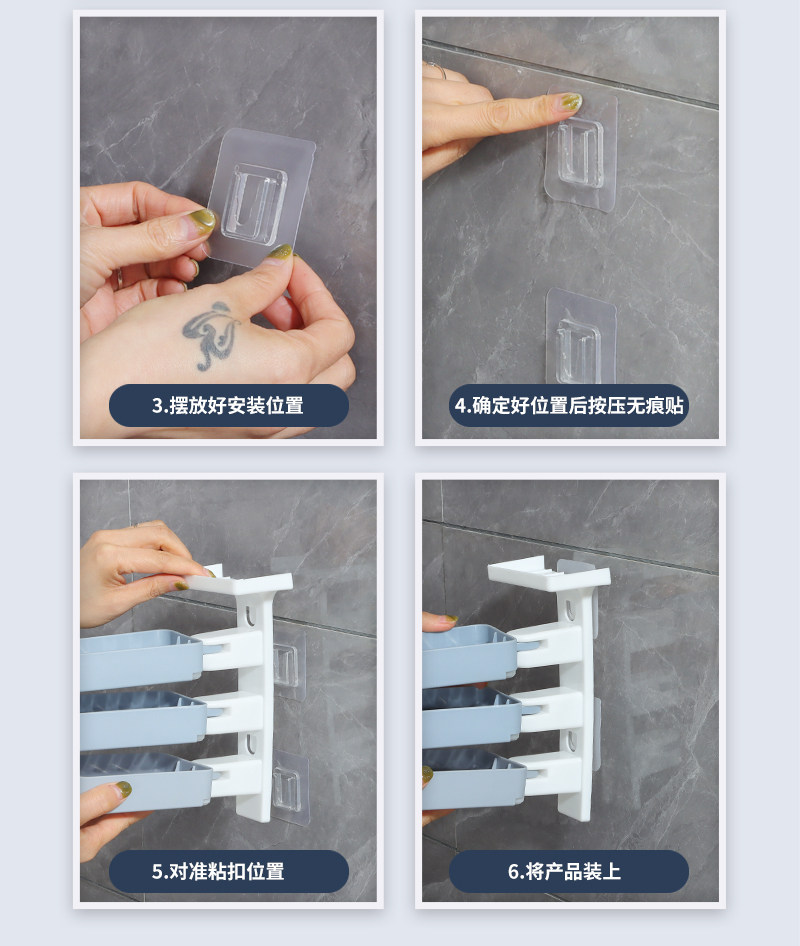 3.摆放好安装位置

4.确定好位置后按压无痕贴

5.对准粘扣位置

6.将产品装上