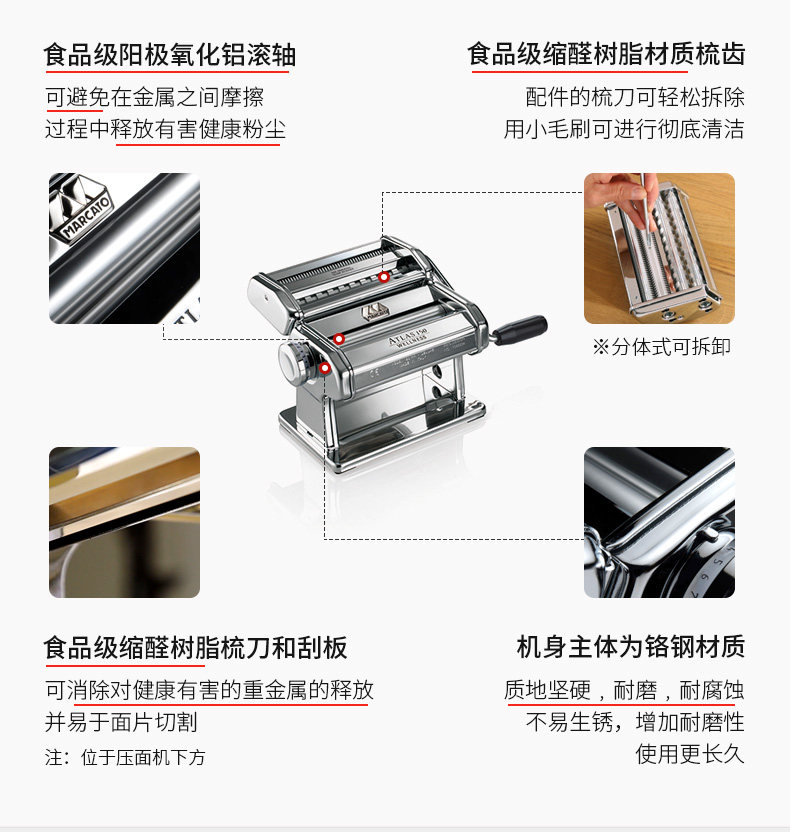 食品级阳极氧化铝滚轴
可避免在金属之间摩擦
过程中释放有害健康粉尘

食品级缩醛树脂材质梳齿
配件的梳刀可轻松拆除
用小毛刷可进行彻底清洁

MARCATO

ATLAS 150
WELLNESS

※分体式可拆卸

食品级缩醛树脂梳刀和刮板
可消除对健康有害的重金属的释放
并易于面片切割
注：位于压面机下方

机身主体为铬钢材质
质地坚硬，耐磨，耐腐蚀
不易生锈，增加耐磨性
使用更长久