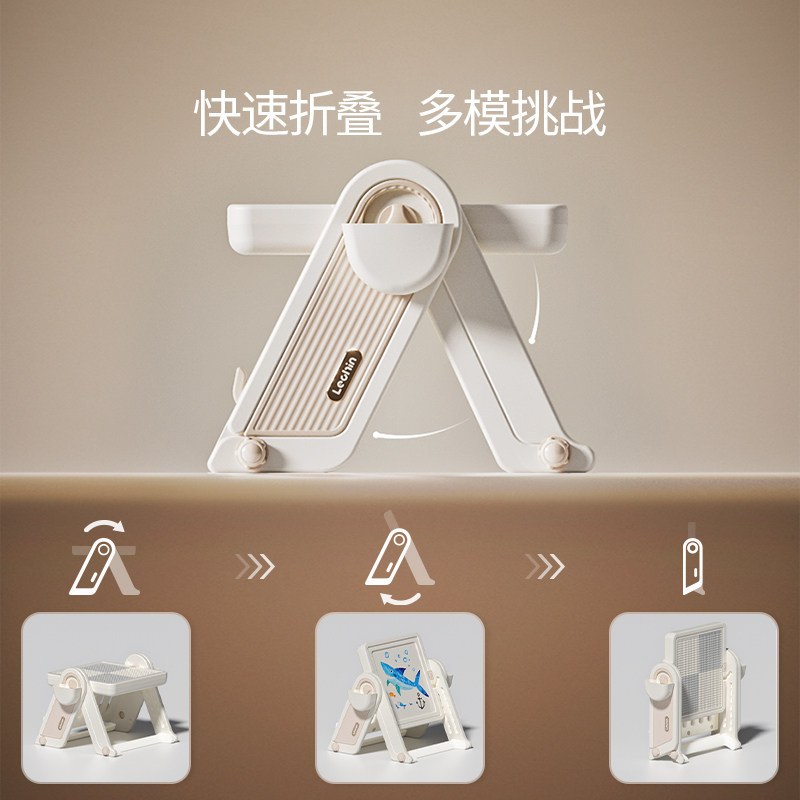 快速折叠 多模挑战

Leohin