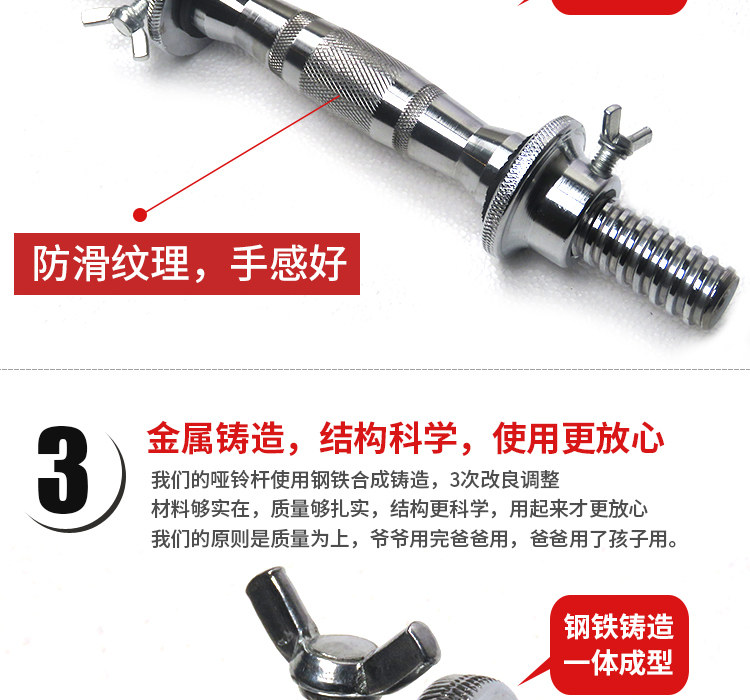 防滑纹理，手感好

3

金属铸造，结构科学，使用更放心

我们的哑铃杆使用钢铁合成铸造，3次改良调整
材料够实在，质量够扎实，结构更科学，用起来才更放心
我们的原则是质量为上，爷爷用完爸爸用，爸爸用了孩子用。

钢铁铸造
一体成型