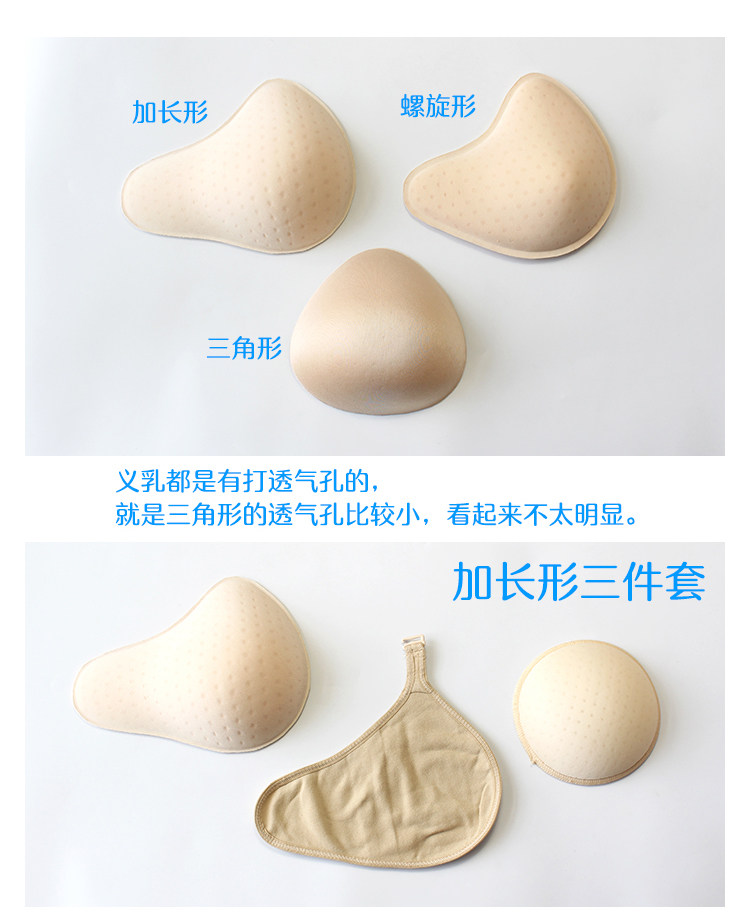 加长形

螺旋形

三角形

义乳都是有打透气孔的，
就是三角形的透气孔比较小，看起来不太明显。

加长形三件套