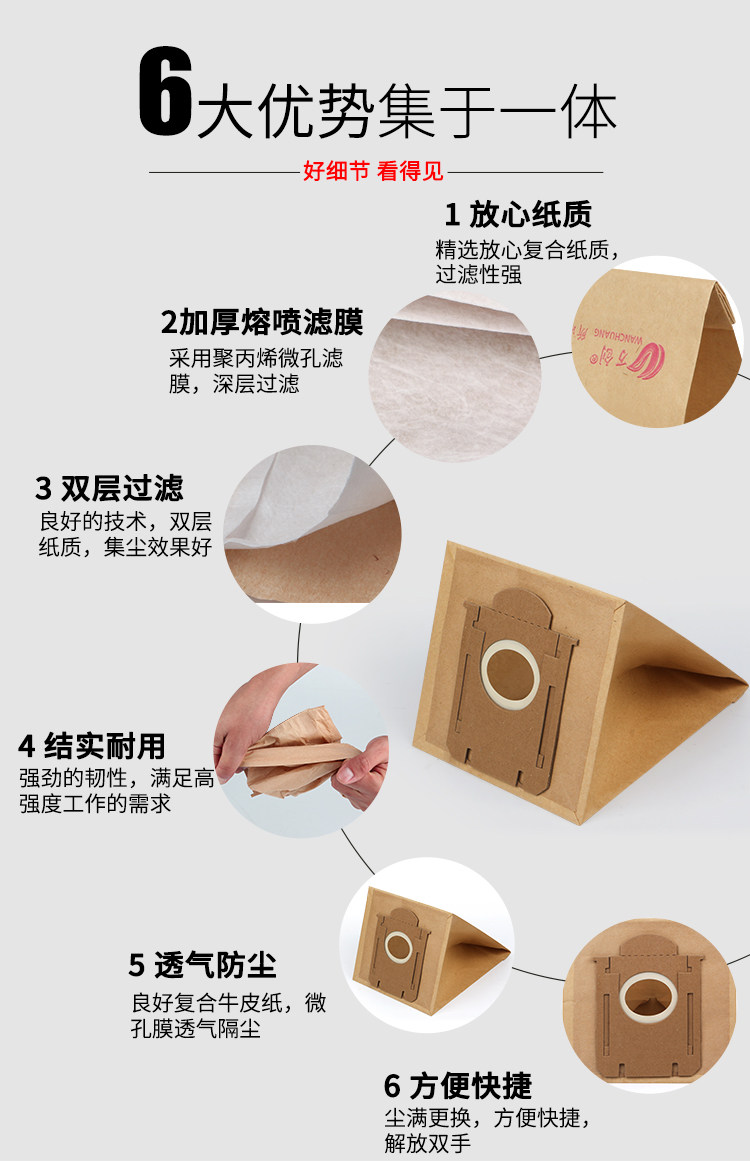 6大优势集于一体

好细节 看得见

1 放心纸质
精选放心复合纸质，过滤性强

WANCHUANG

2加厚熔喷滤膜
采用聚丙烯微孔滤膜，深层过滤

3 双层过滤
良好的技术，双层纸质，集尘效果好

4 结实耐用
强劲的韧性，满足高强度工作的需求

5 透气防尘
良好复合牛皮纸，微孔膜透气隔尘

6 方便快捷
尘满更换，方便快捷，解放双手