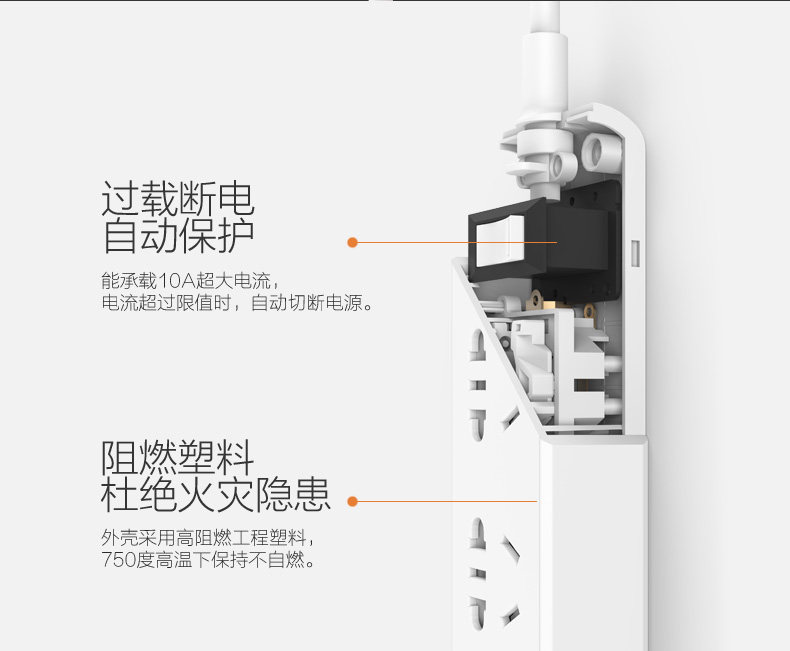 过载断电
自动保护

能承载10A超大电流，
电流超过限值时，自动切断电源。

阻燃塑料
杜绝火灾隐患

外壳采用高阻燃工程塑料，
750度高温下保持不自燃。