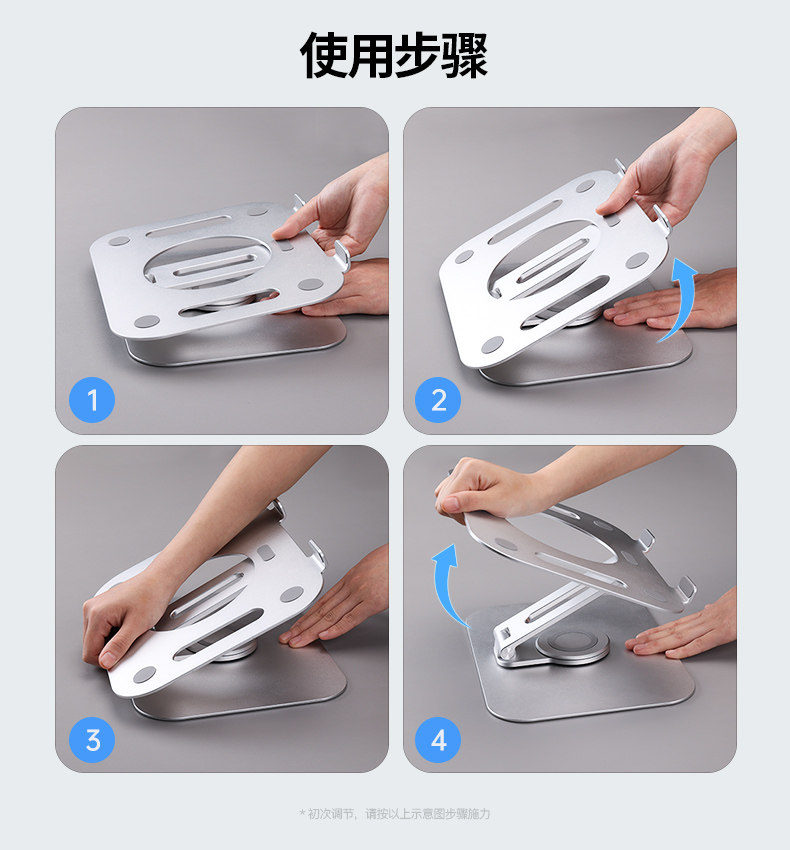 使用步骤

1

2

3

4

* 初次调节，请按以上示意图步骤施力