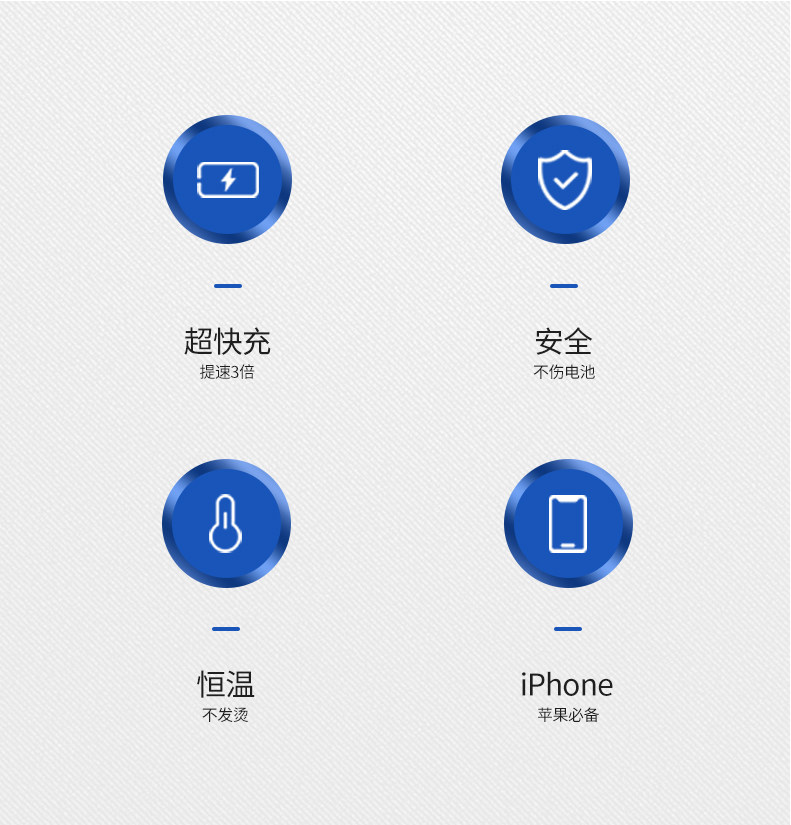 超快充
提速3倍

安全
不伤电池

恒温
不发烫

iPhone
苹果必备